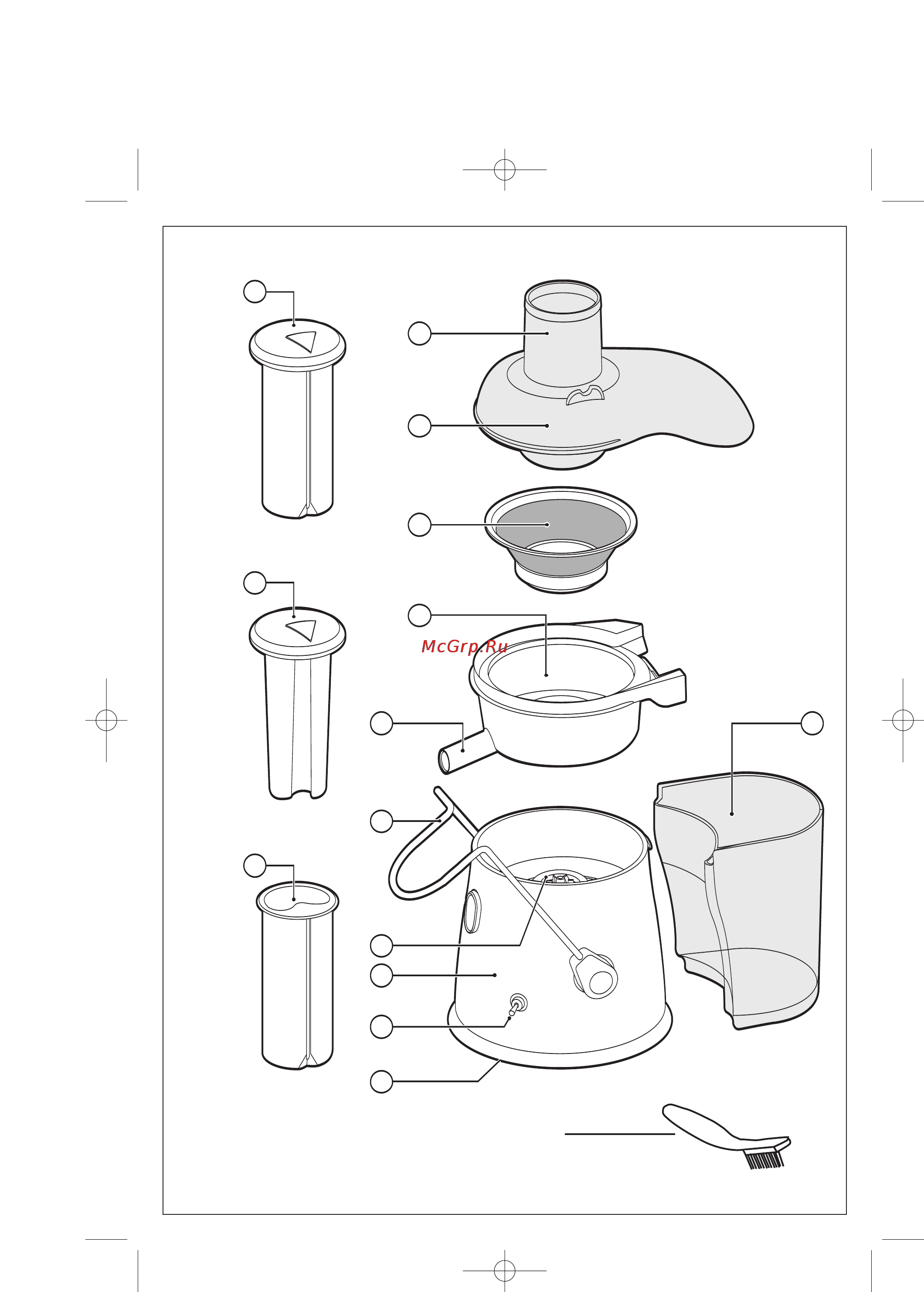 McGrp.Ru