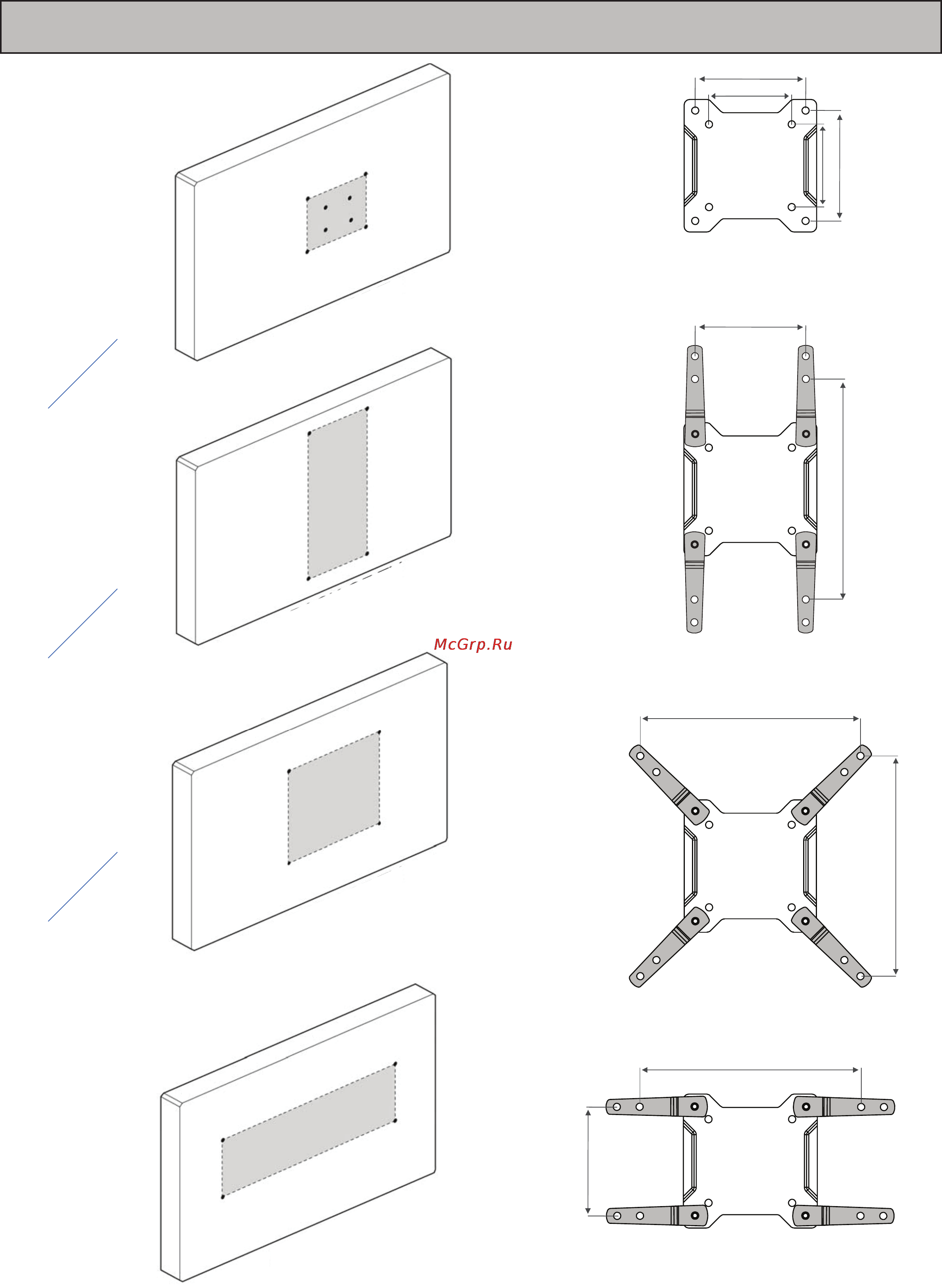 McGrp.Ru