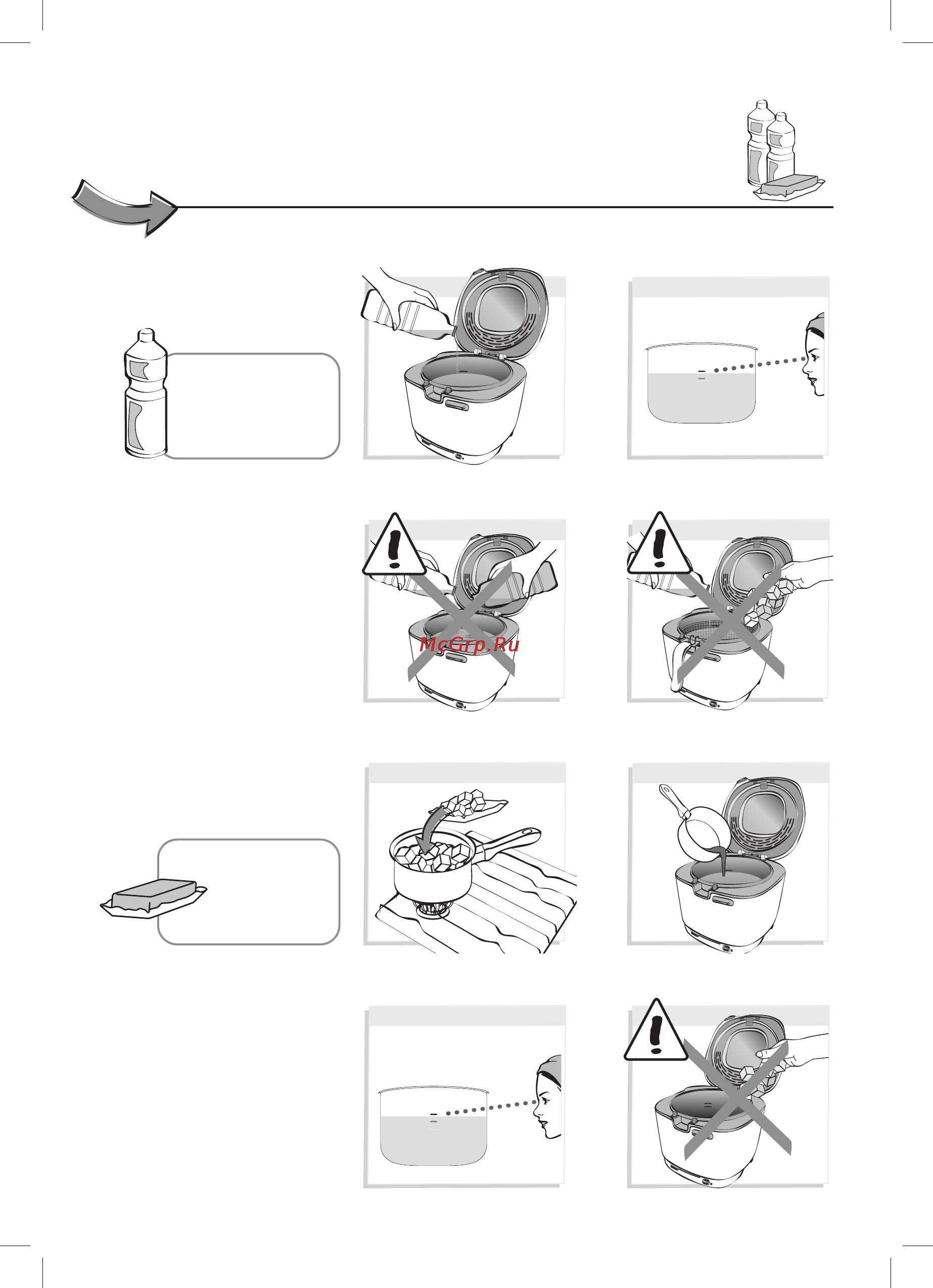 McGrp.Ru