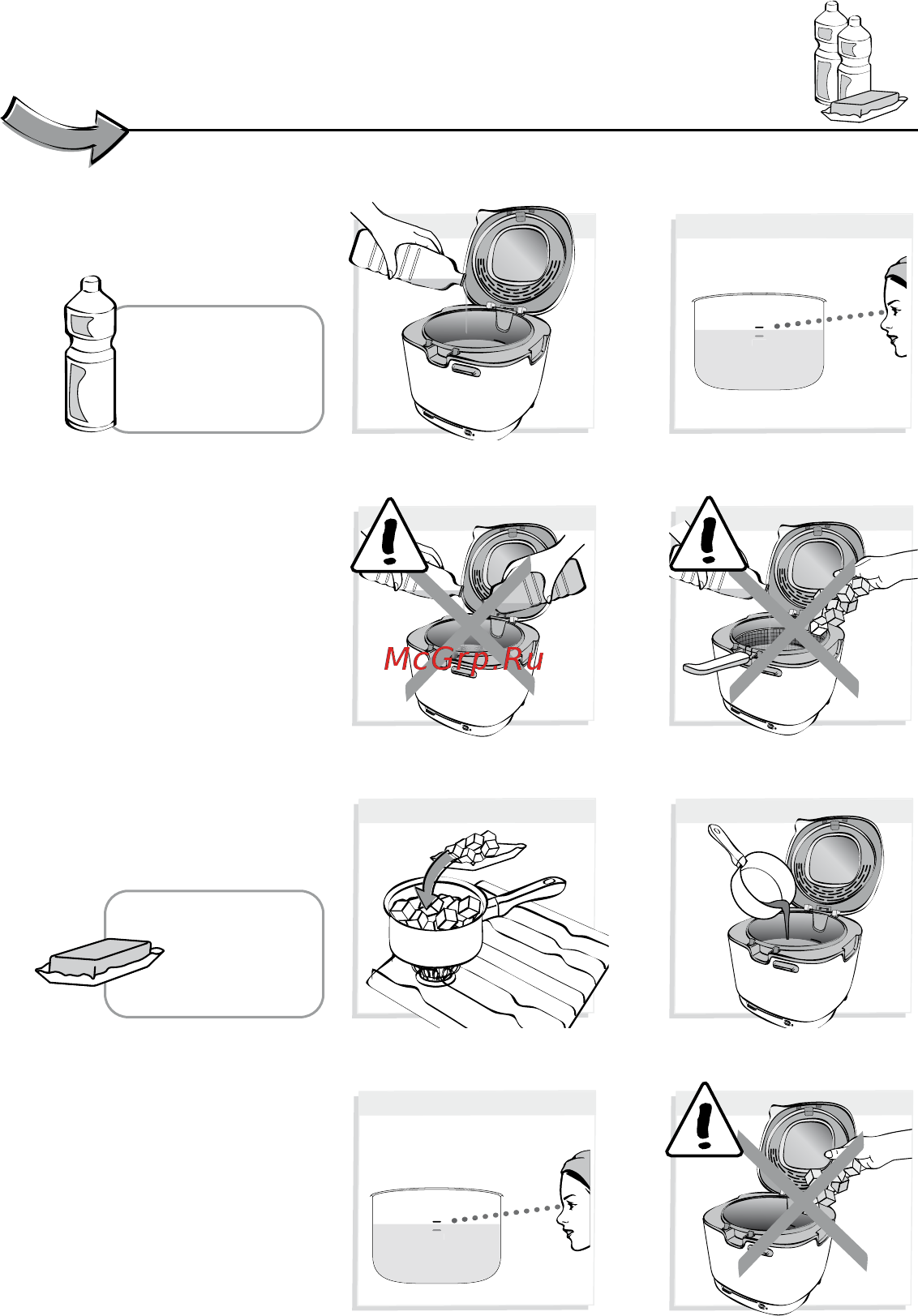 McGrp.Ru