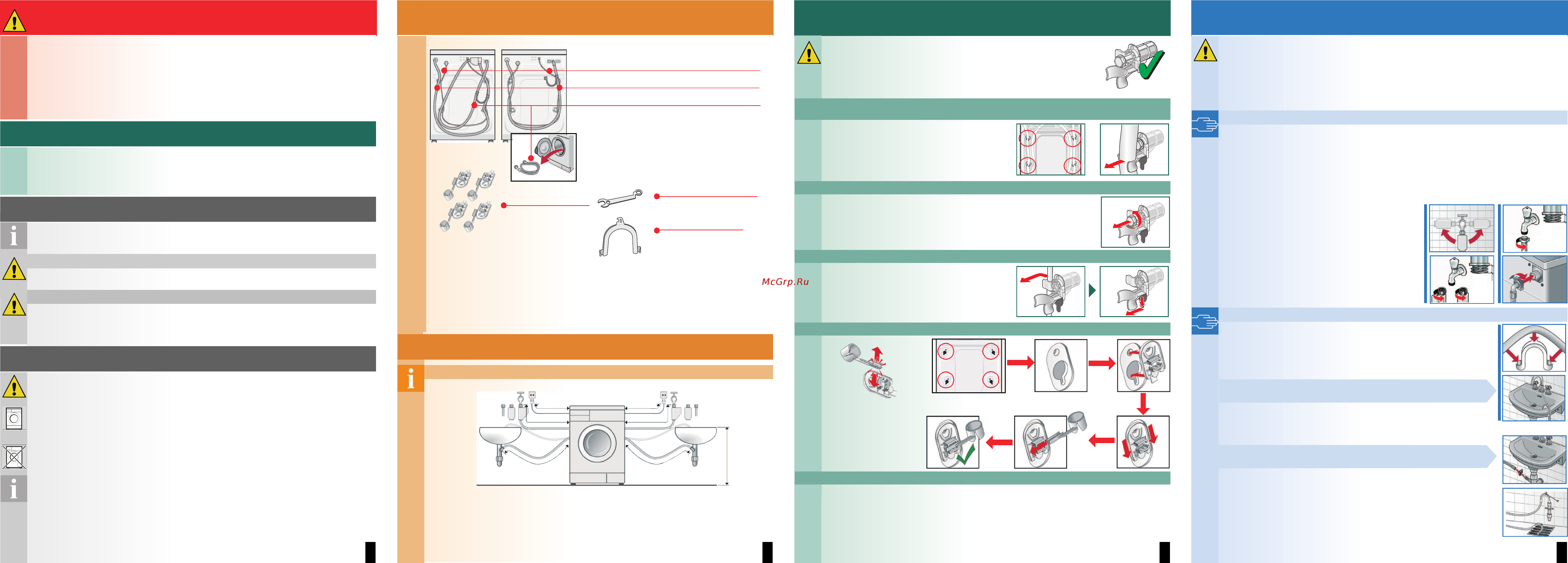 McGrp.Ru