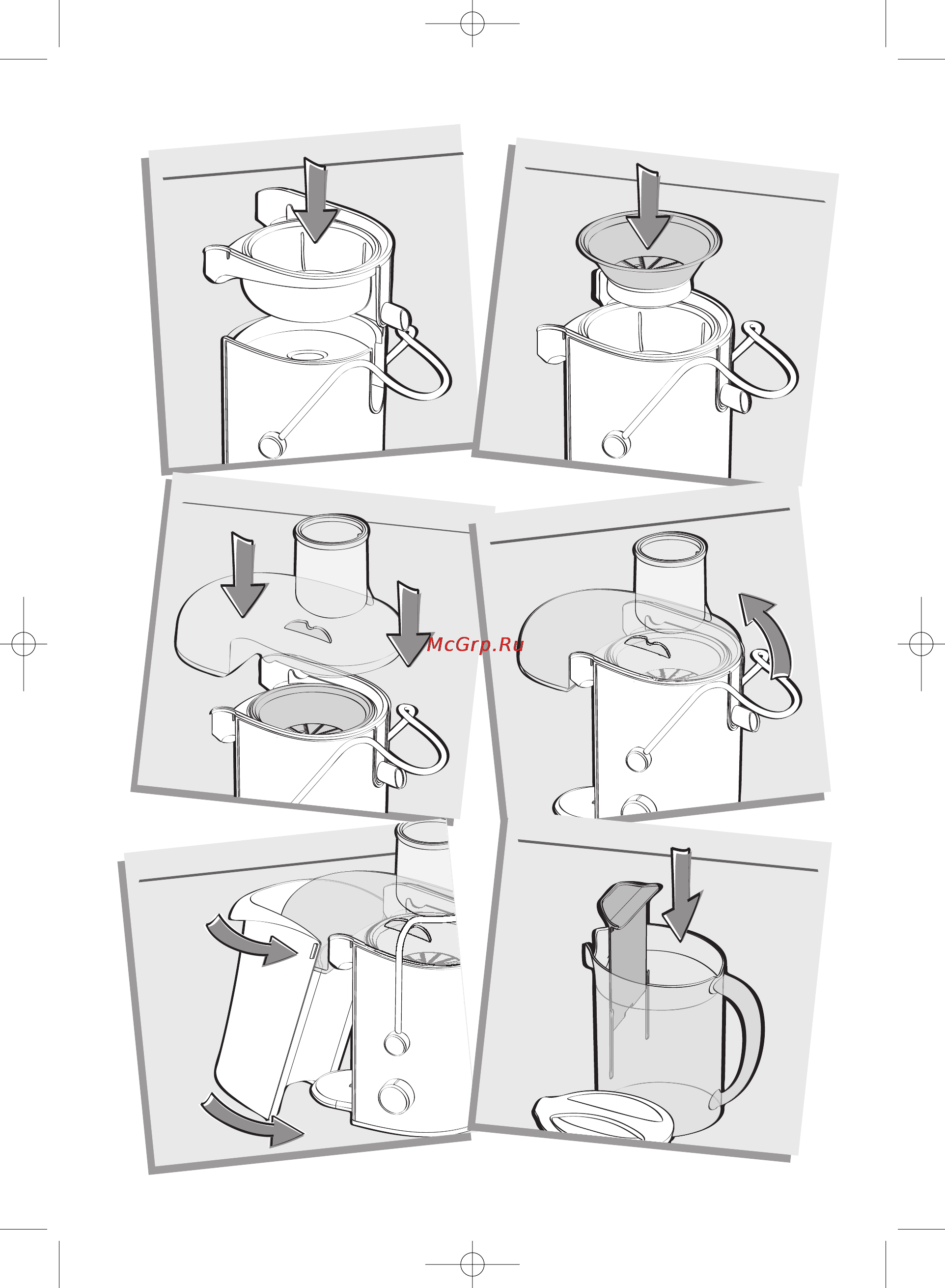 McGrp.Ru