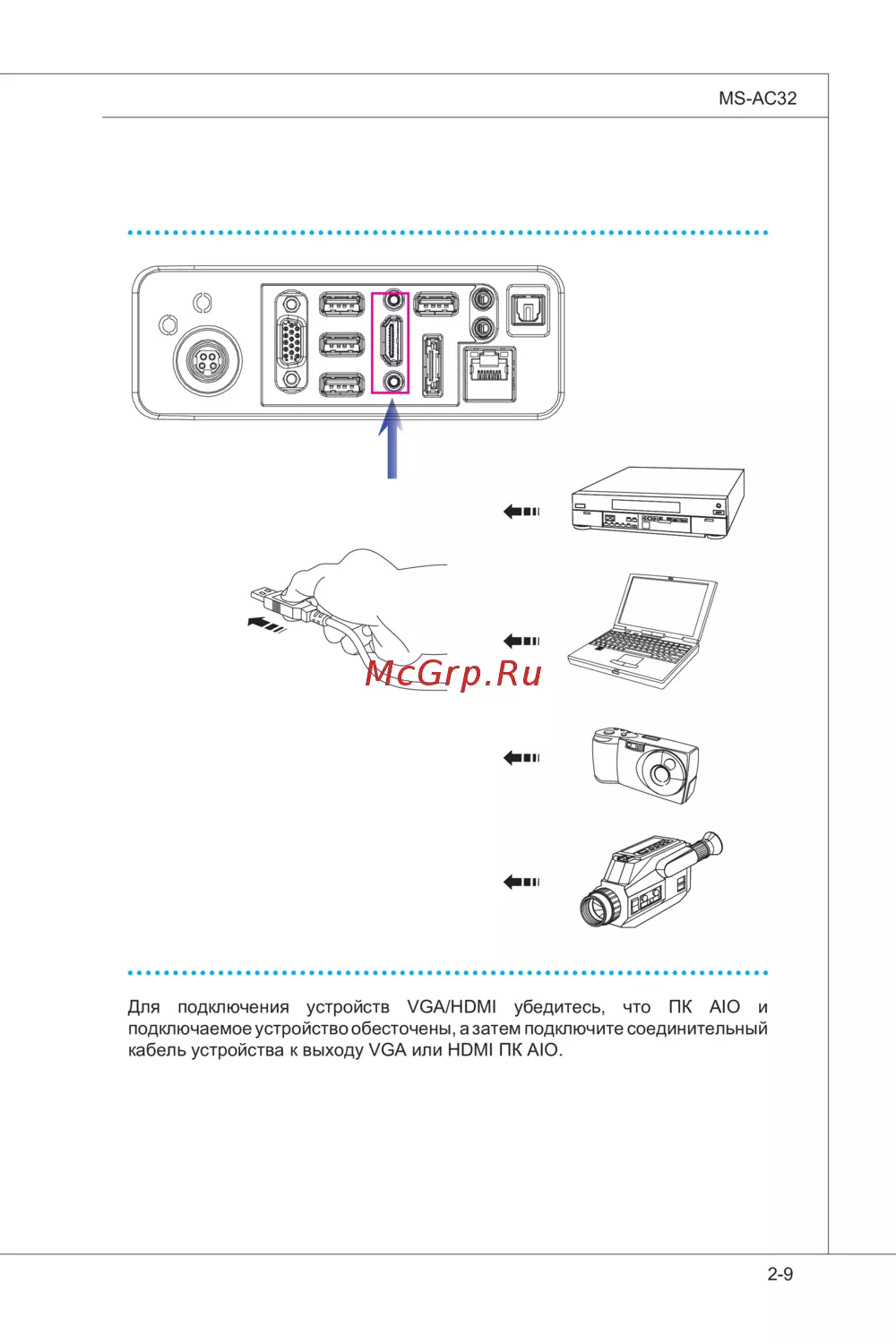 MS-AC32

McGrp.Ru

Для подключения устройств VGA/HDMI убедитесь, что ПК AIO и подключаемое устройство обесточены, а затем подключите соединительный кабель устройства к выходу VGA или HDMI ПК AIO.

2-9