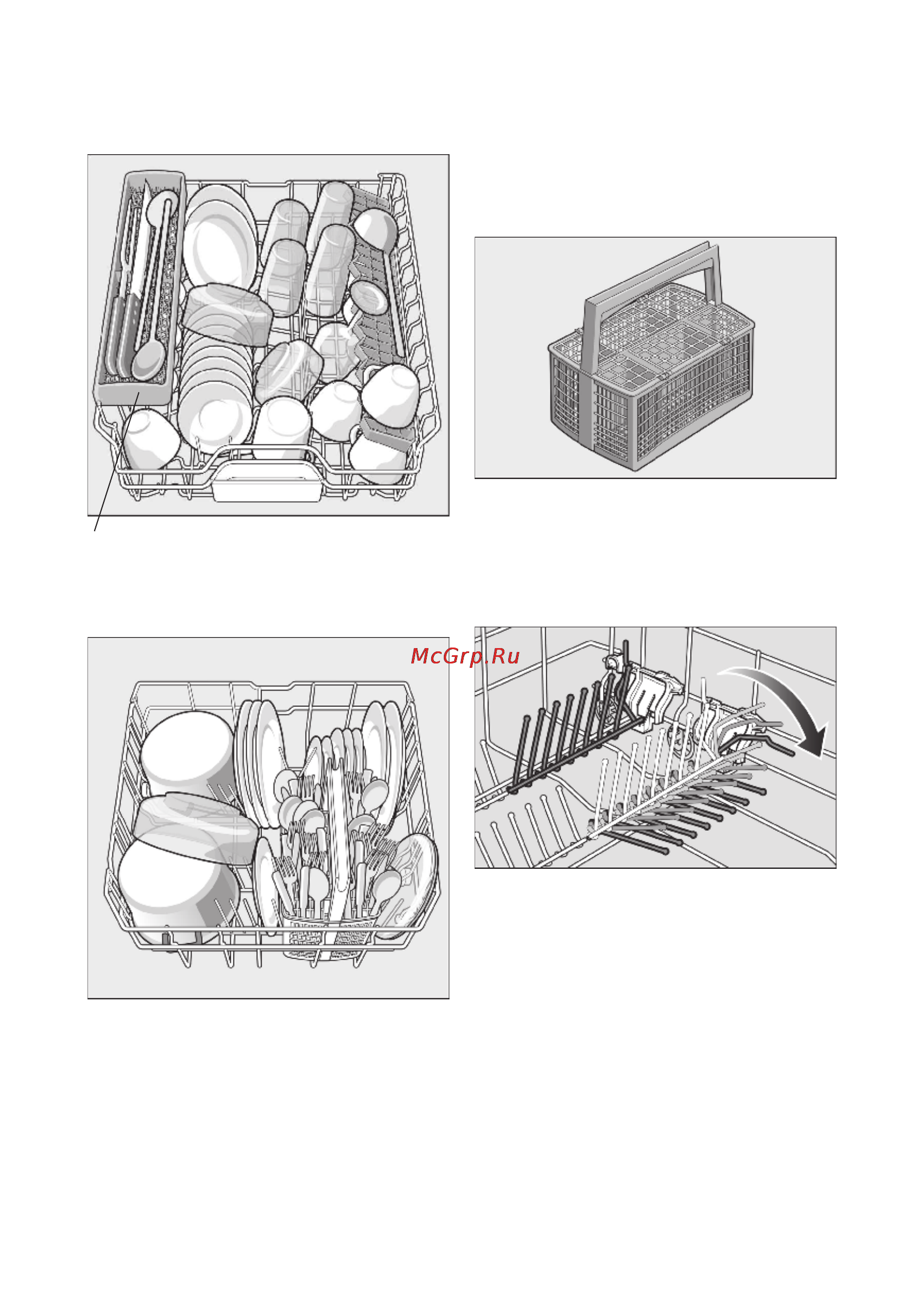 McGrp.Ru