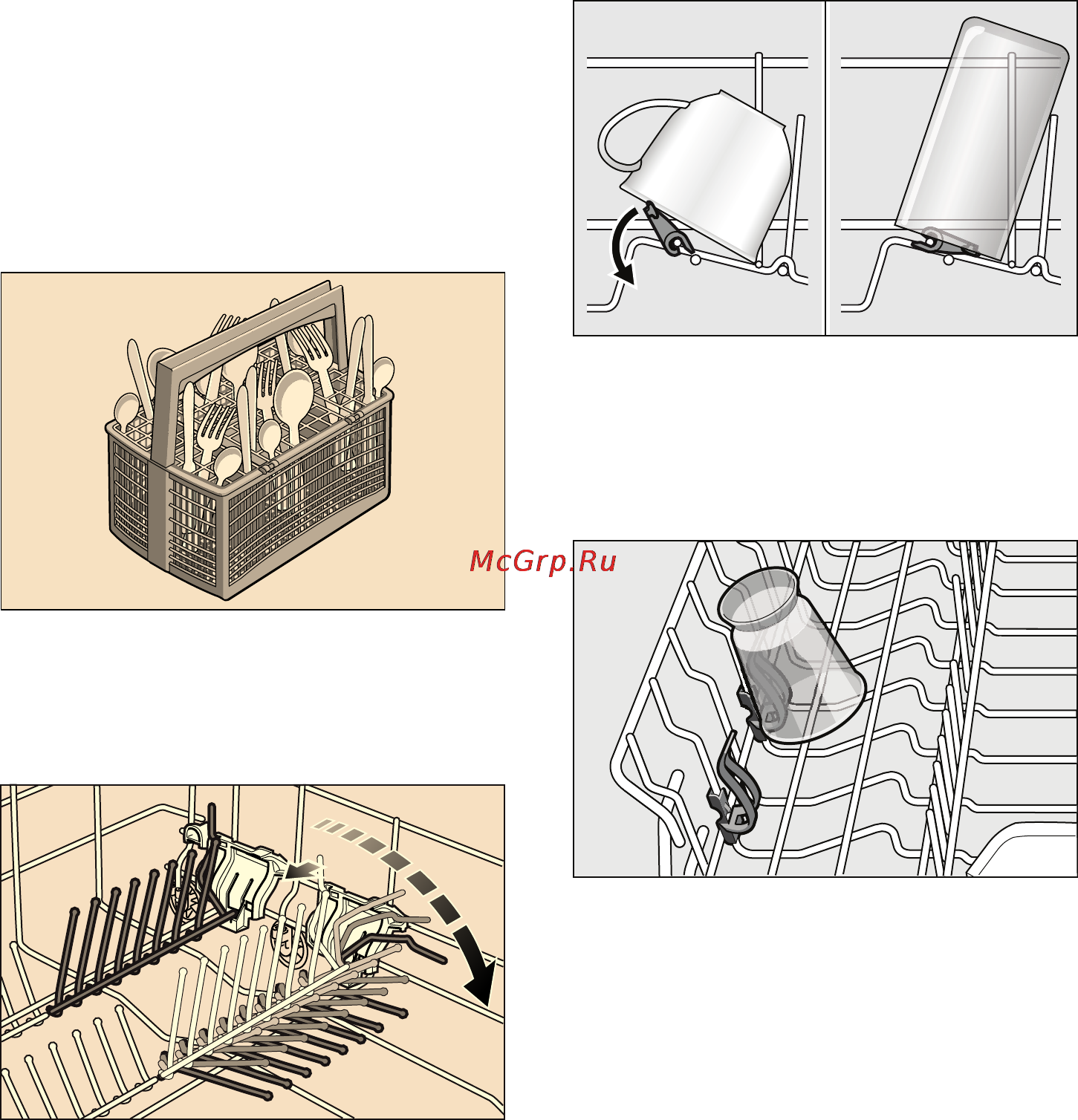 McGrp.Ru