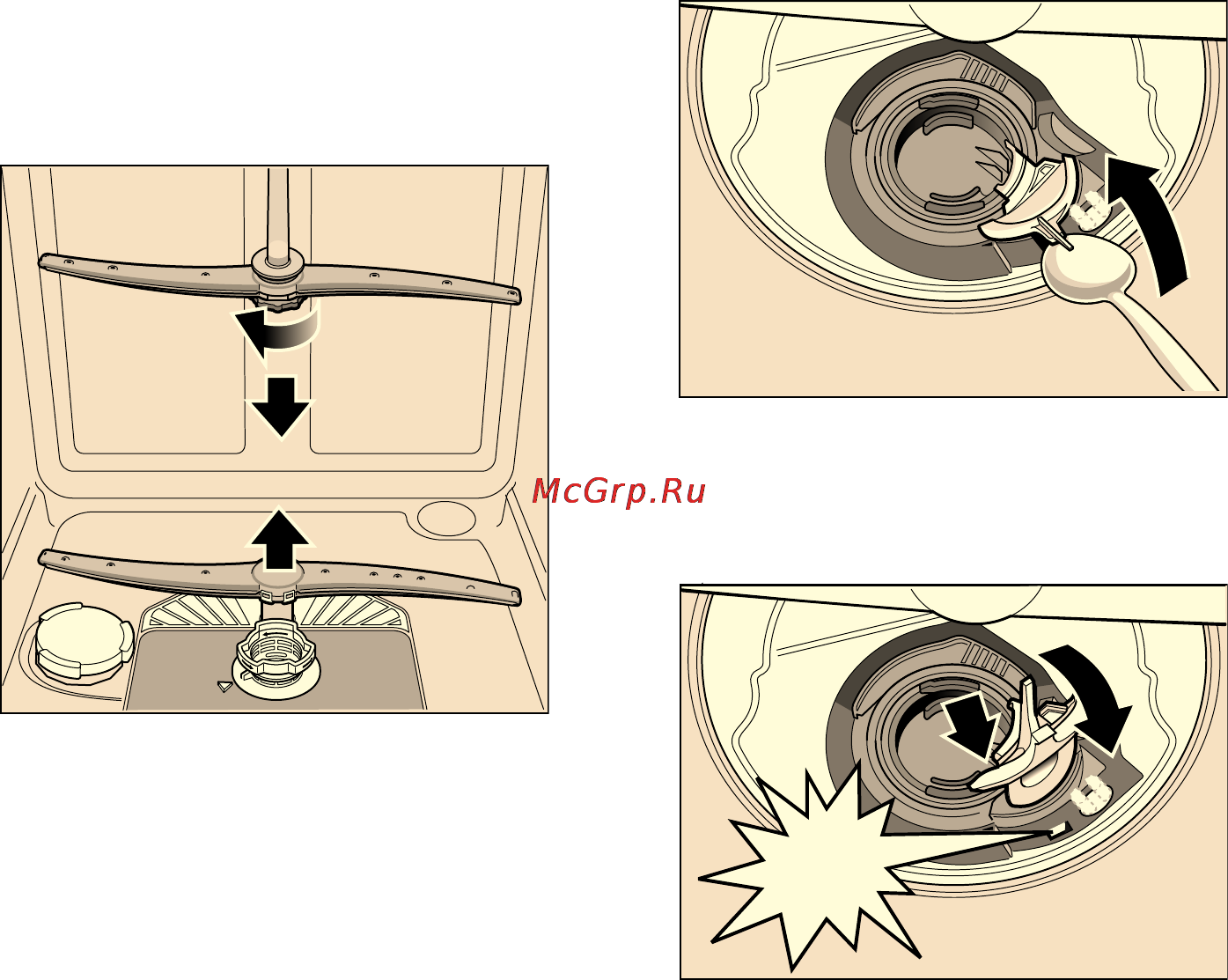 McGrp.Ru