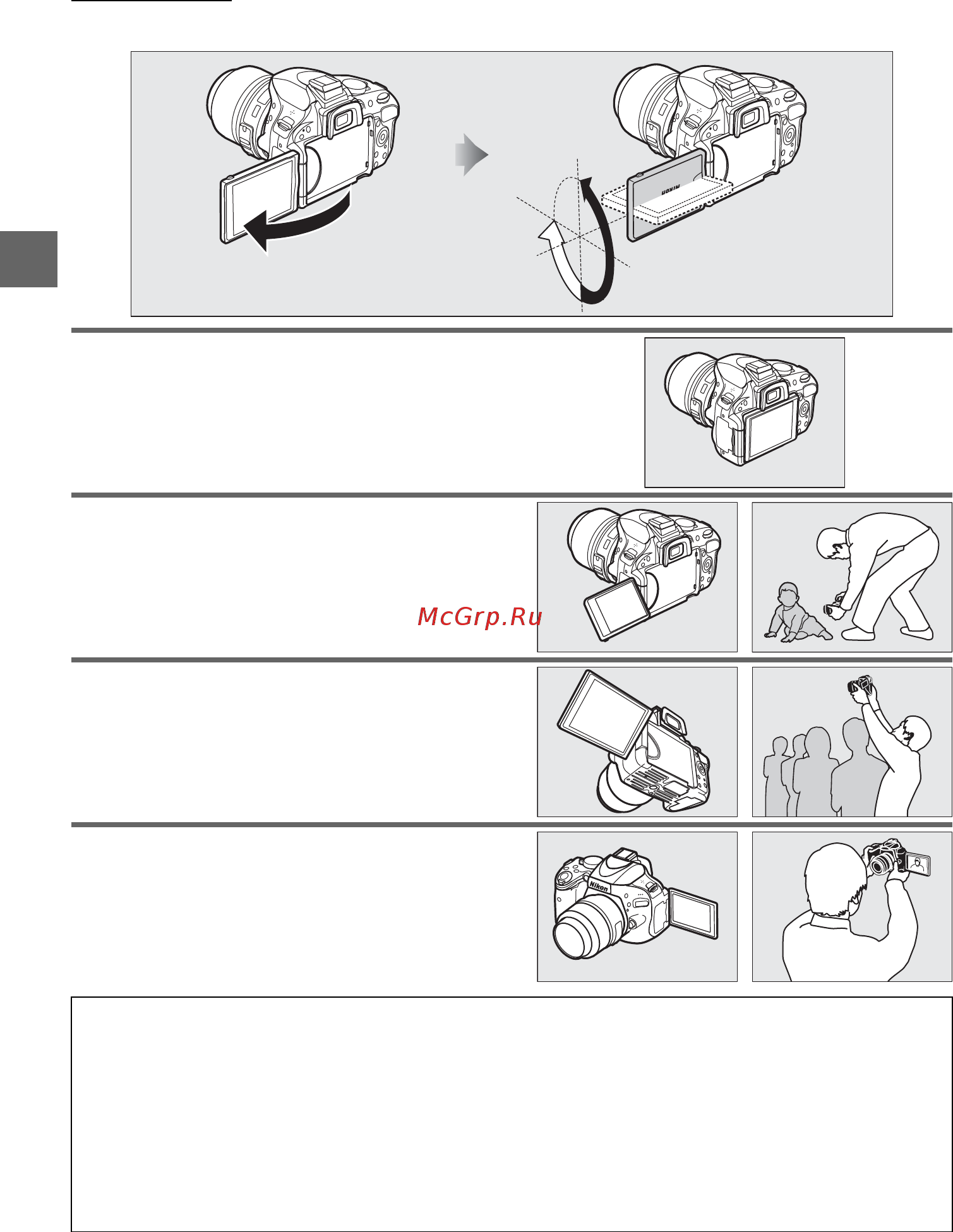 Nikon

McGrp.Ru

Nikon