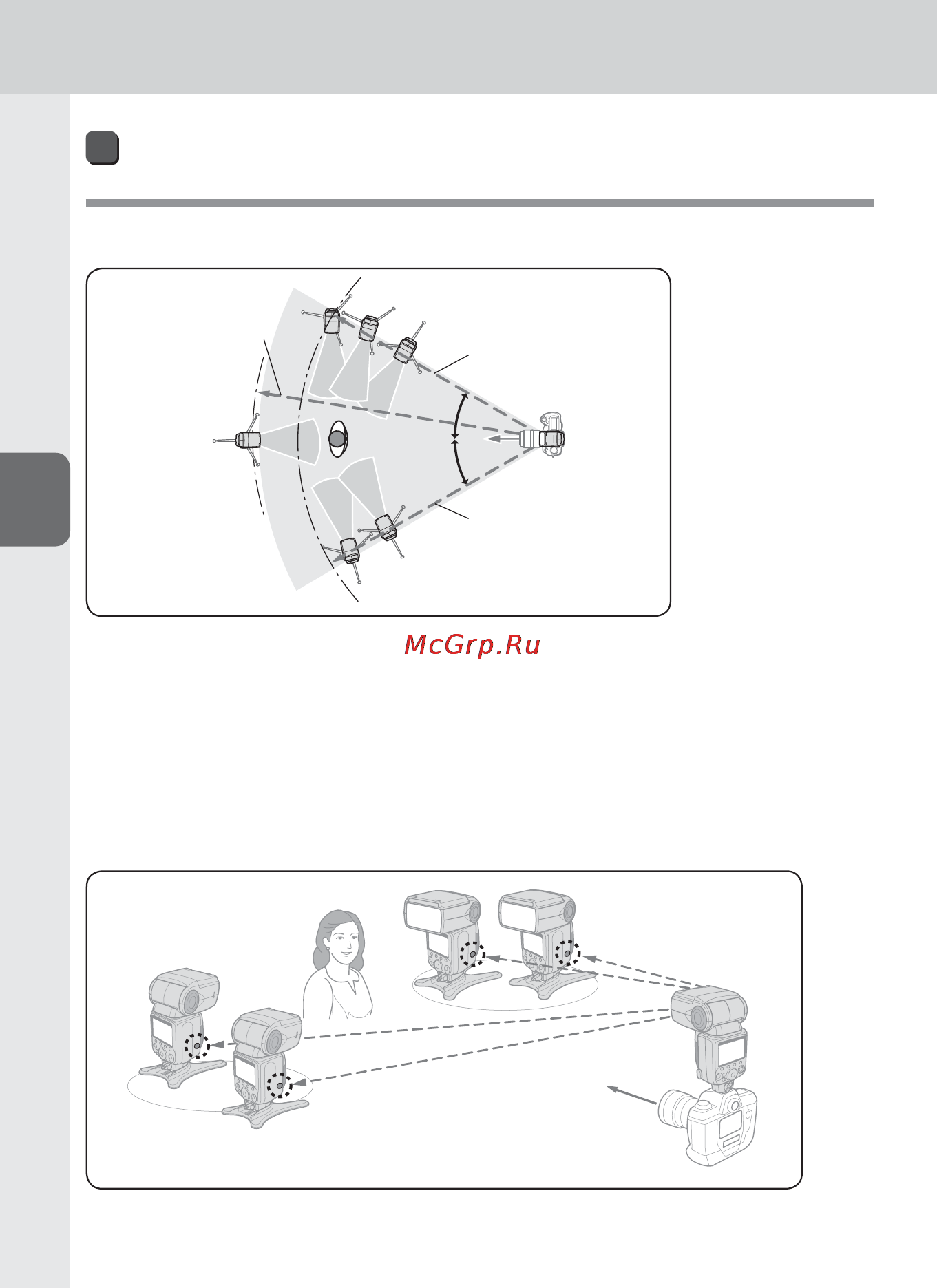 McGrp.Ru