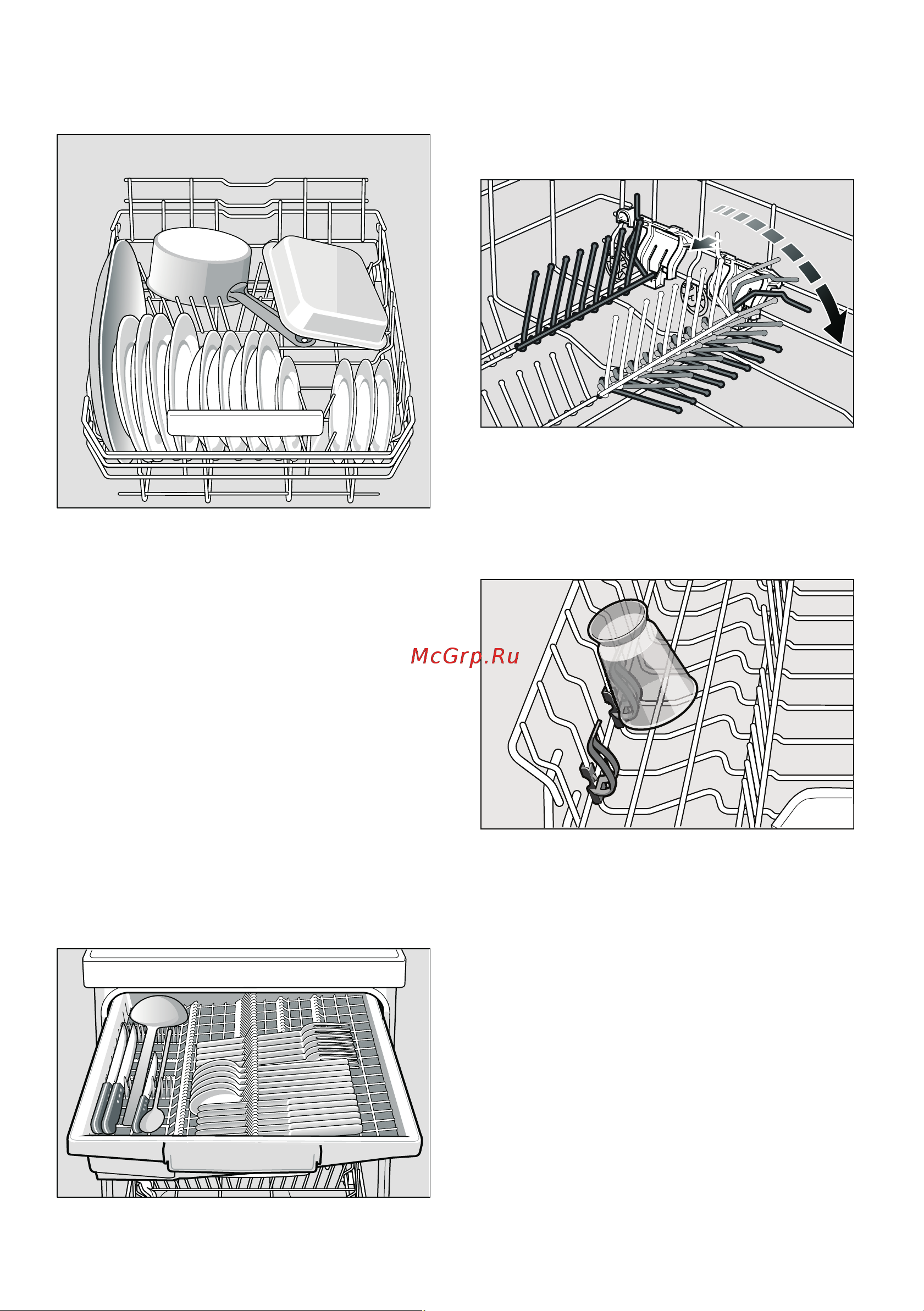 McGrp.Ru