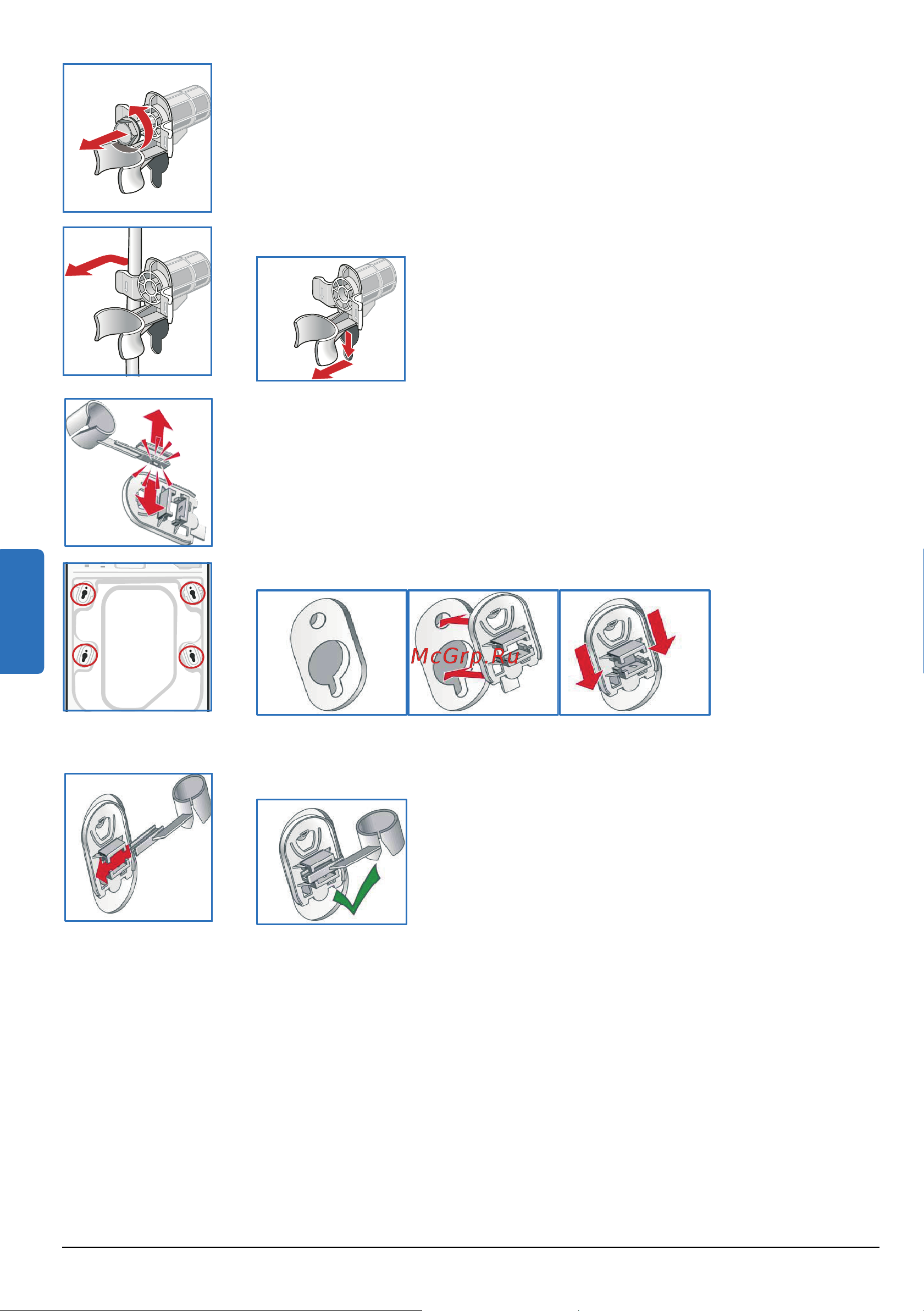 McGrp.Ru