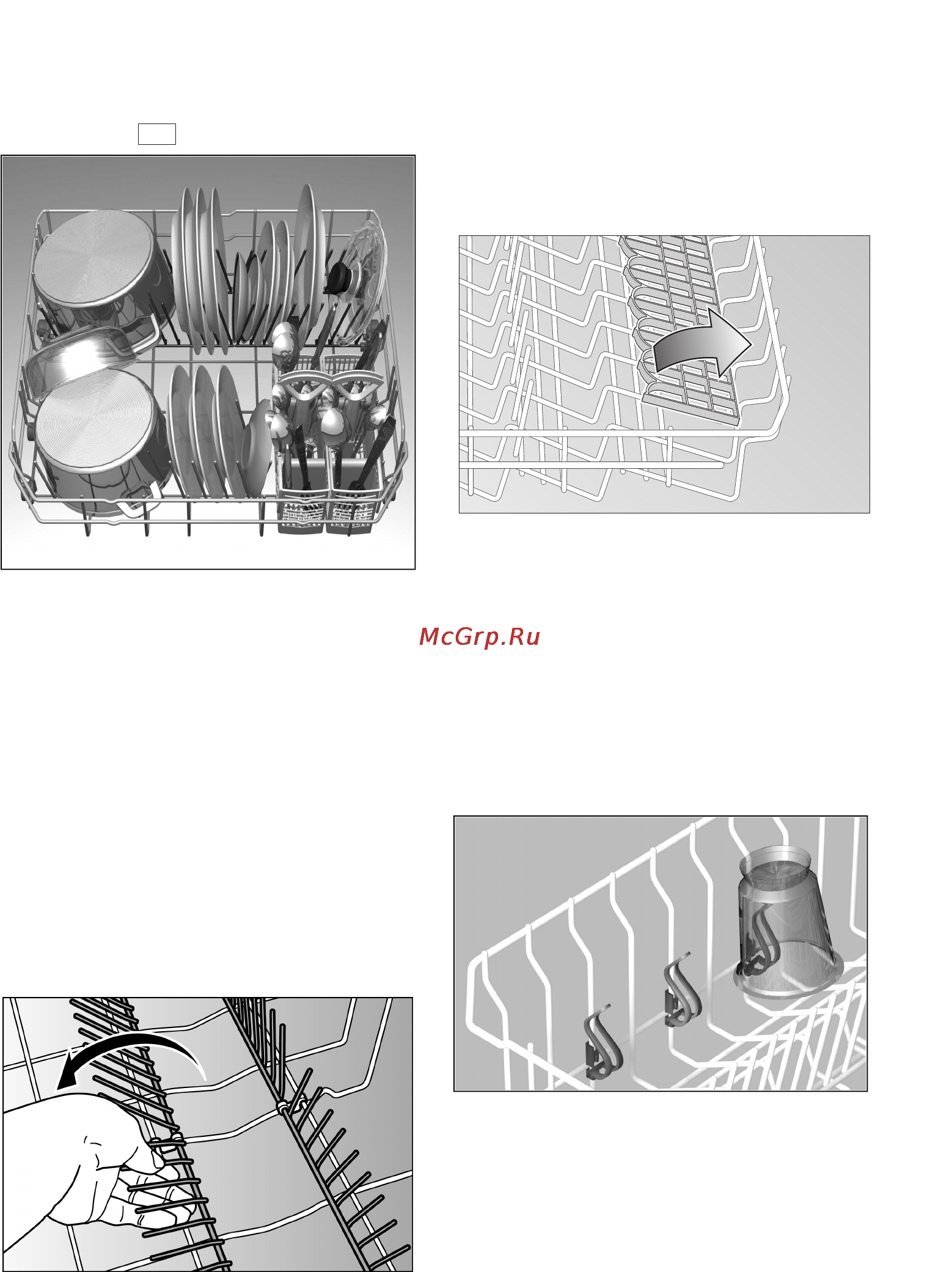 McGrp.Ru