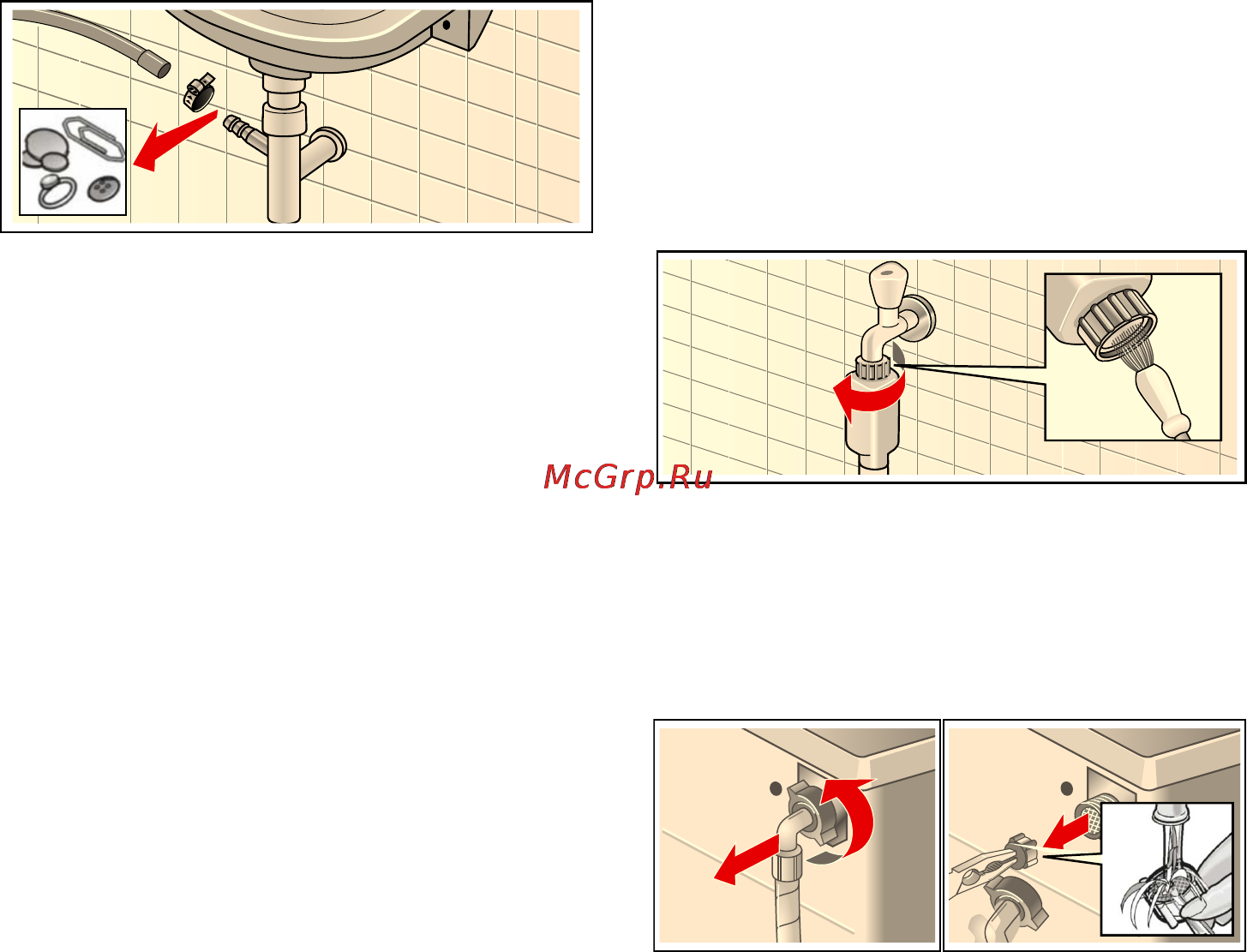 McGrp.Ru