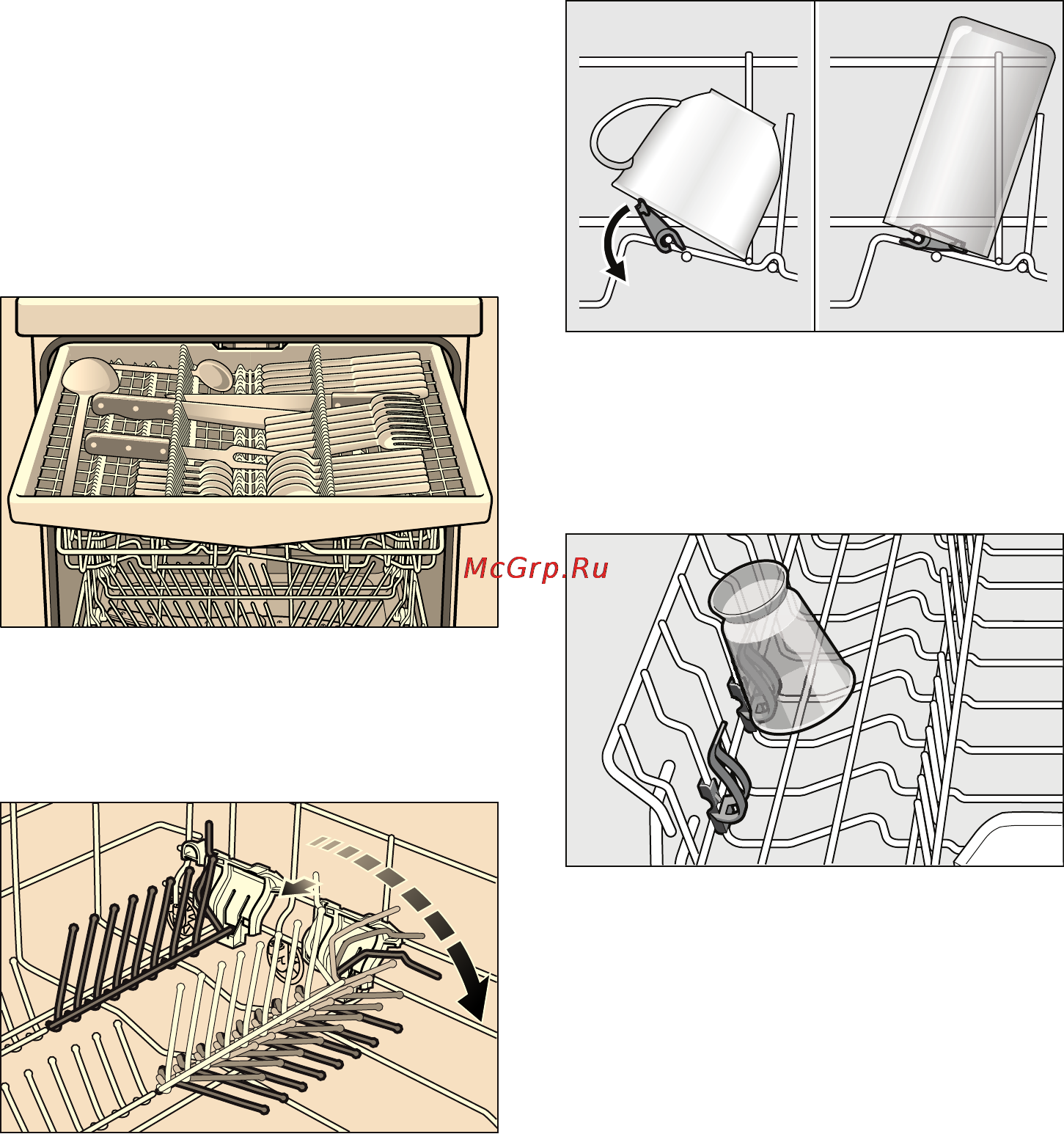 McGrp.Ru