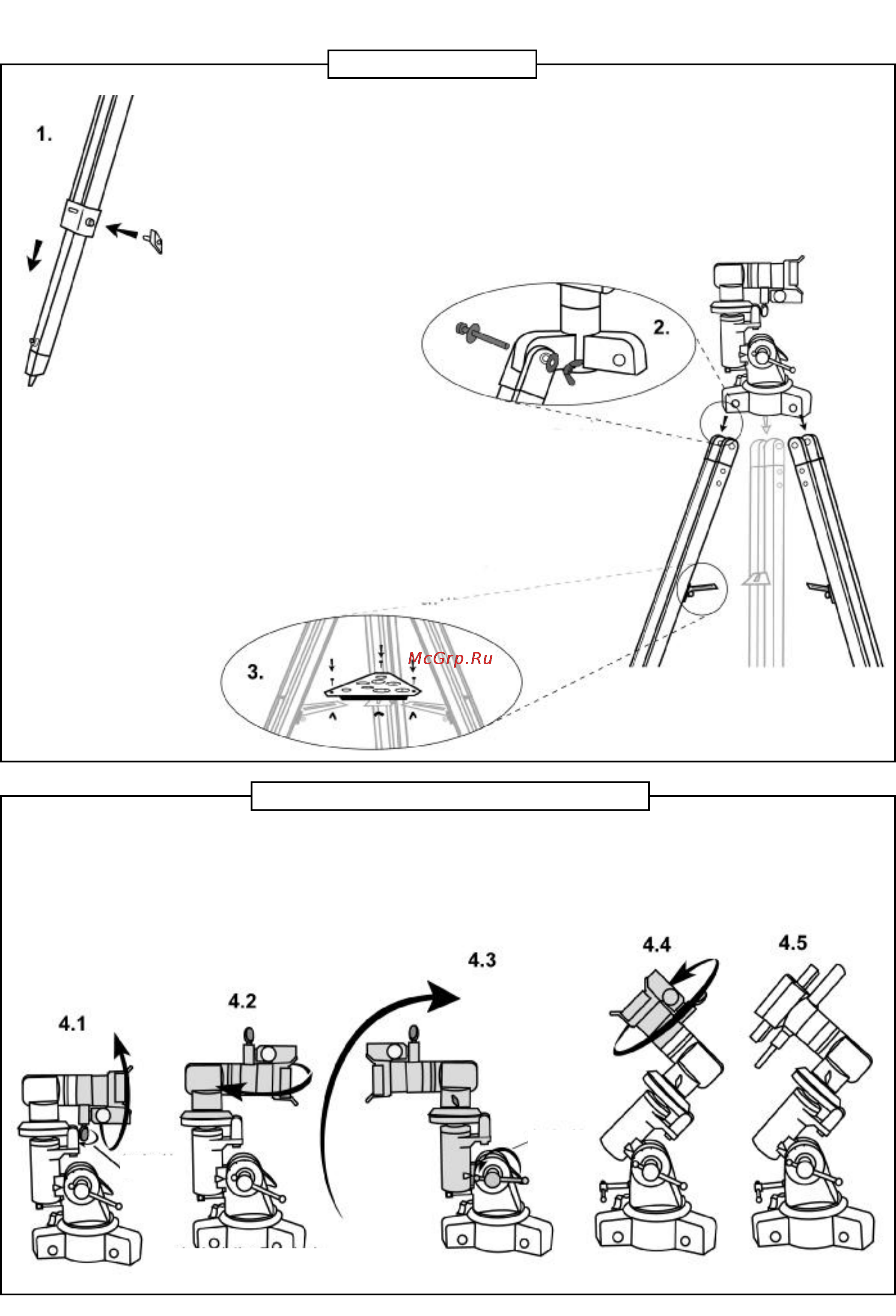 1.

2.

3.

McGrp.Ru

4.1

4.2

4.3

4.4

4.5