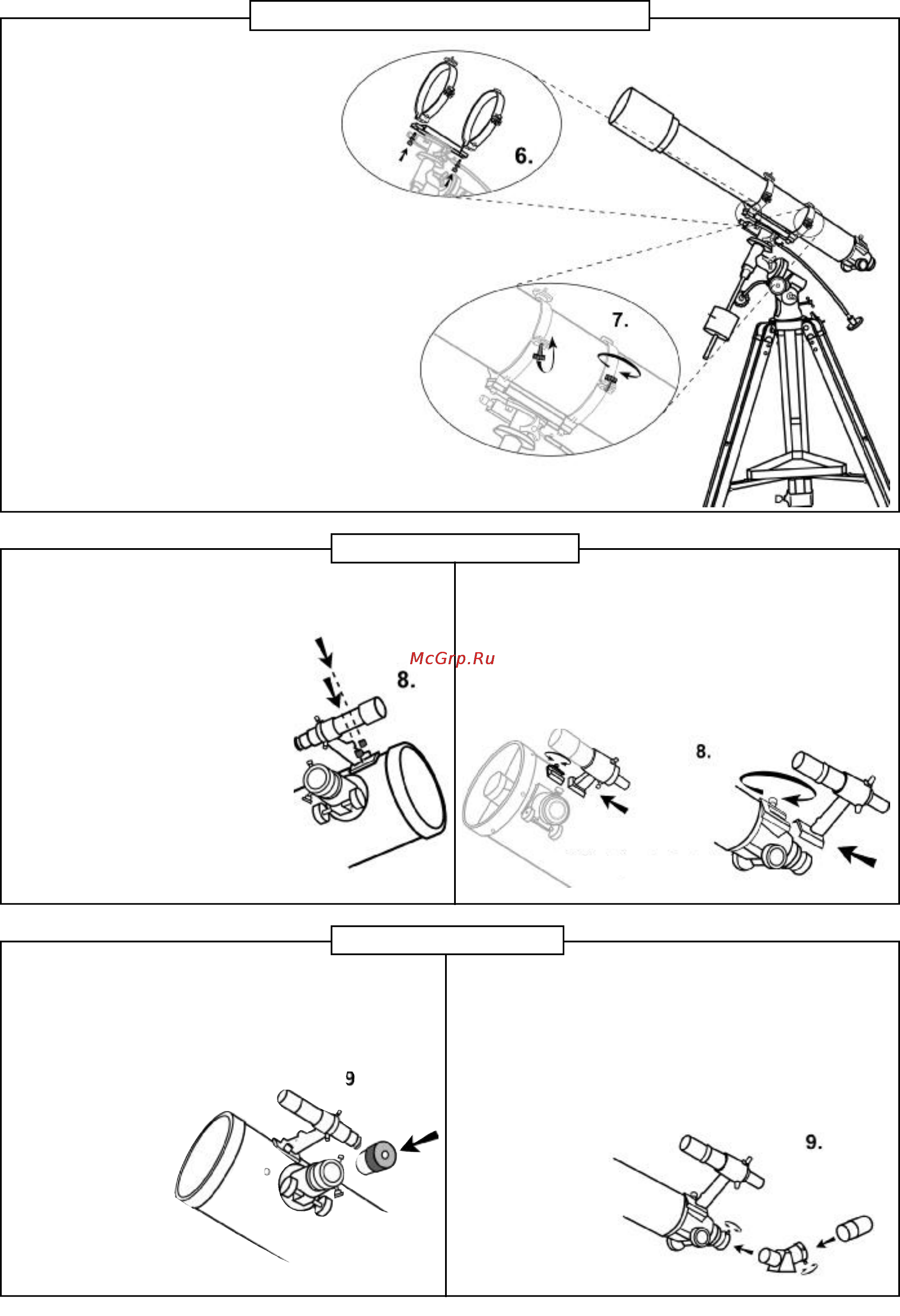 6.

7.

McGrp.Ru

8.

8.

9

9.