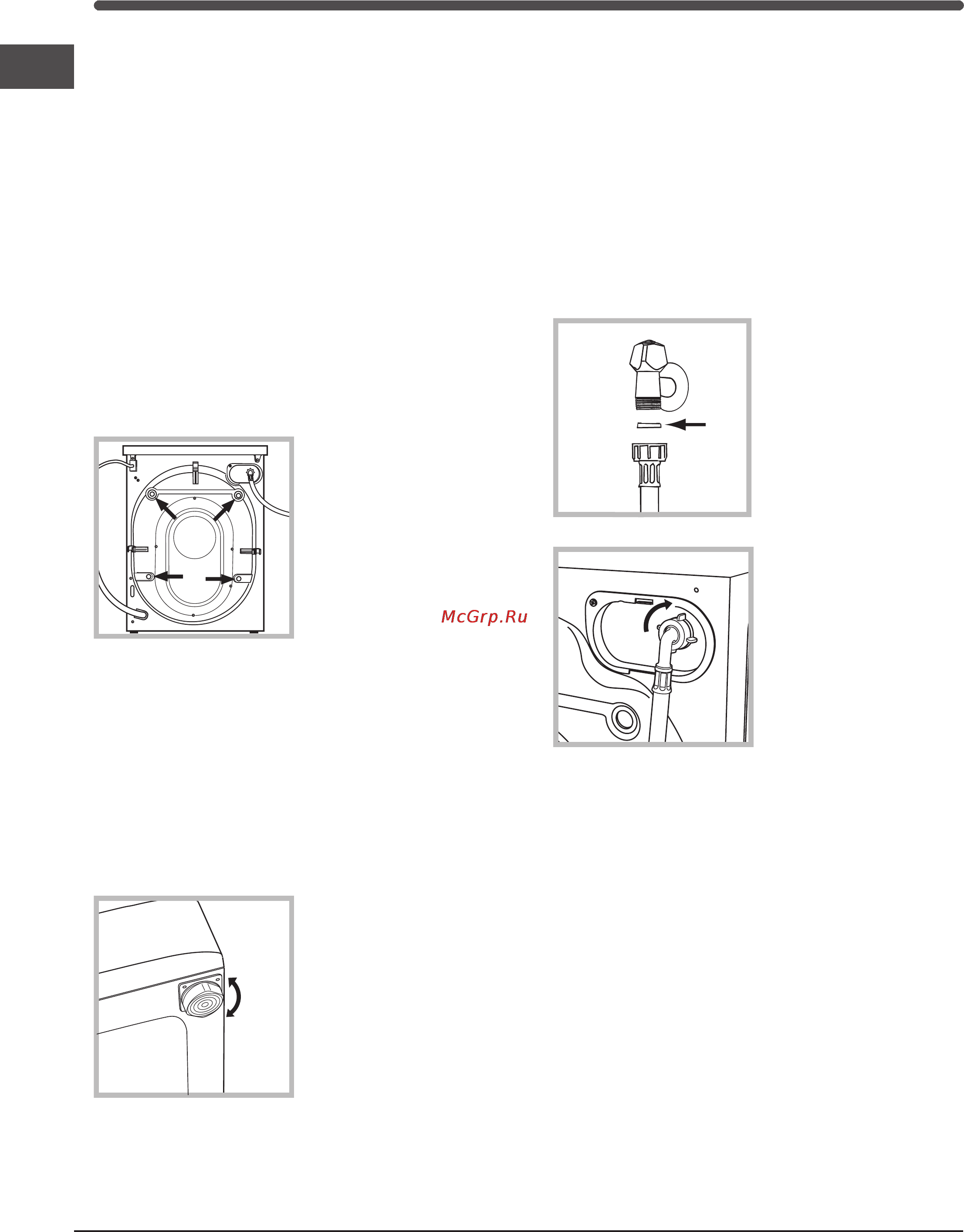 McGrp.Ru