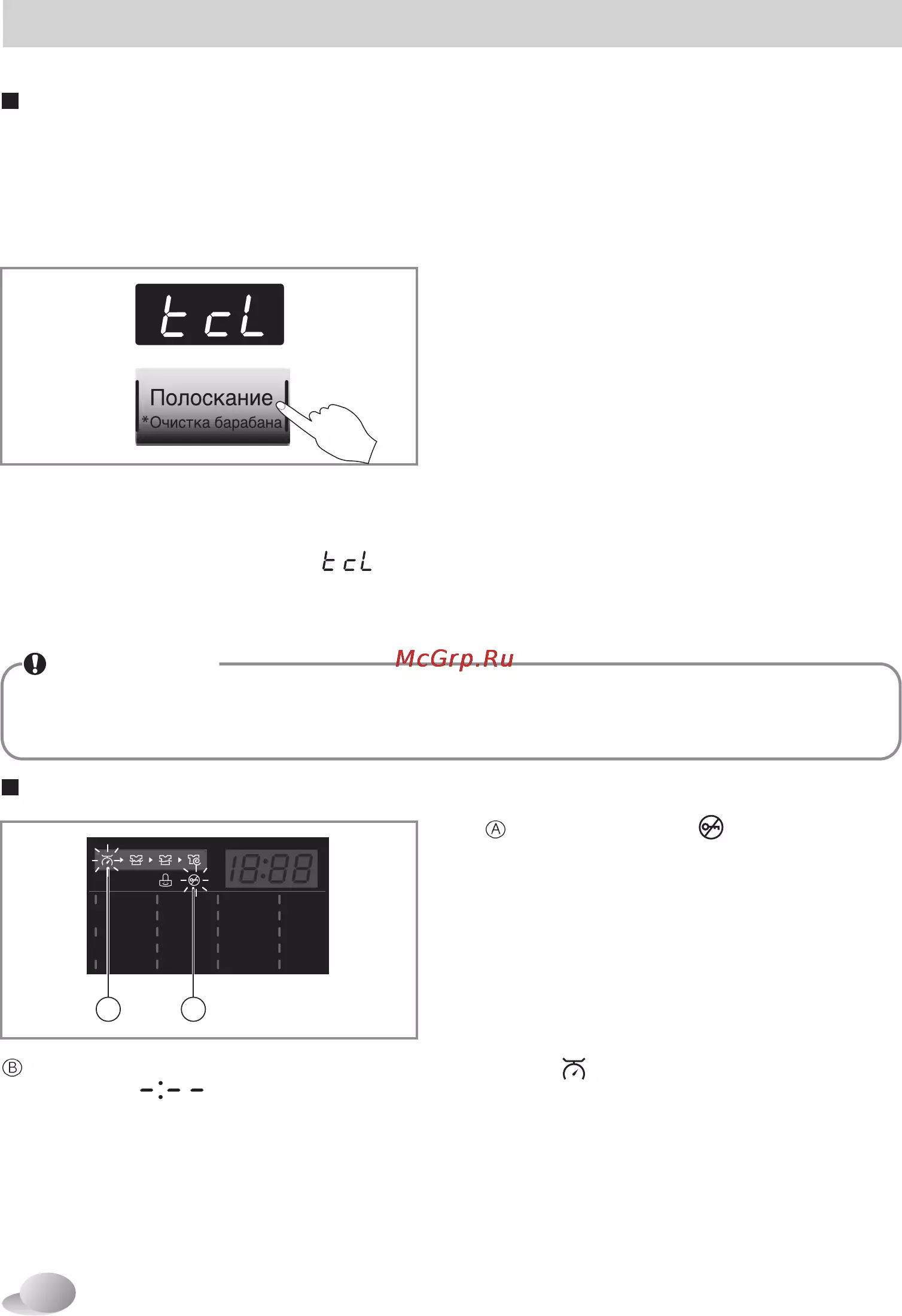 tcL

Полоскание
*Очистка барабана

tcL

McGrp.Ru

Ⓐ

18:88

Ⓑ

-:--