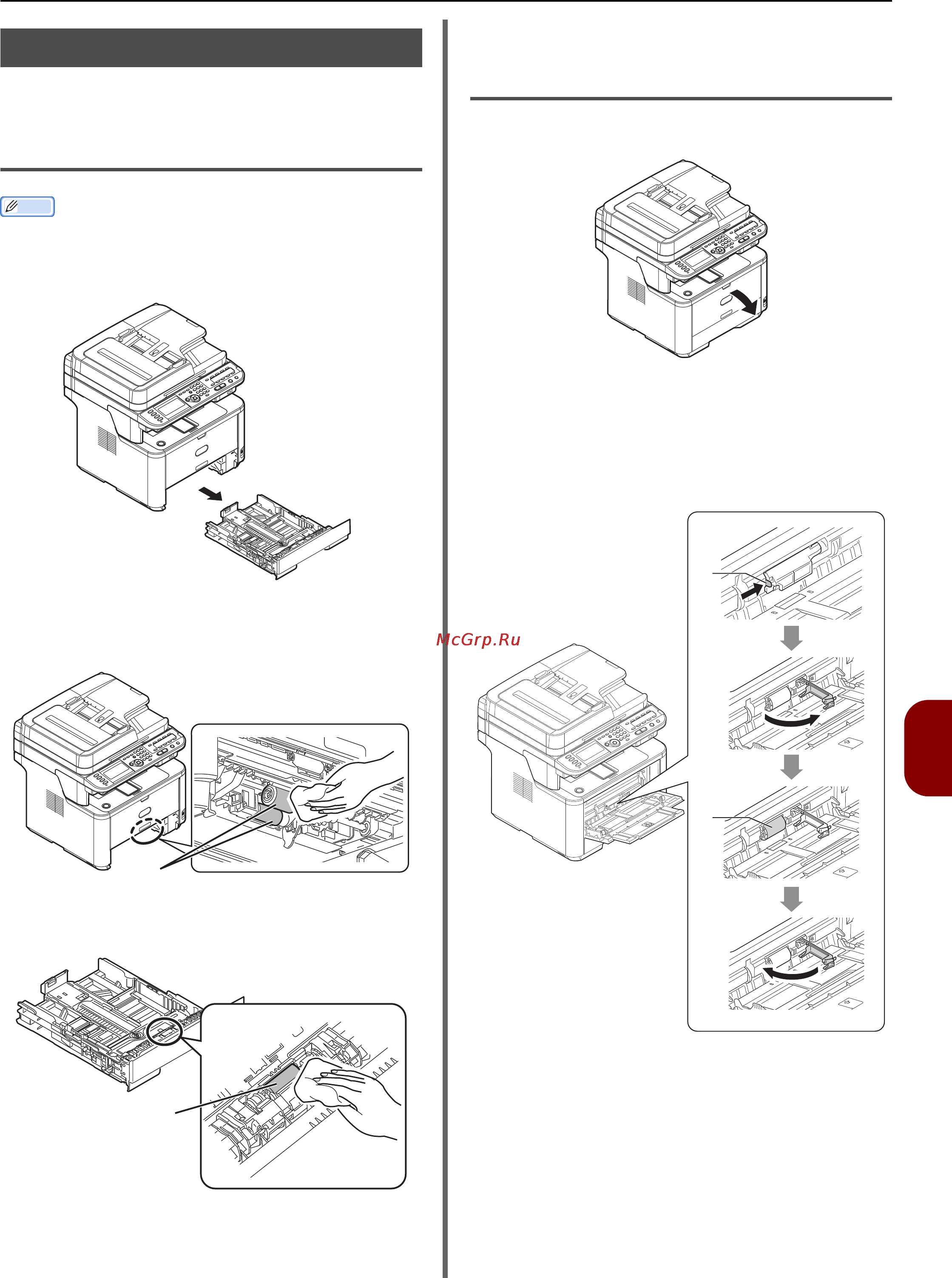 McGrp.Ru