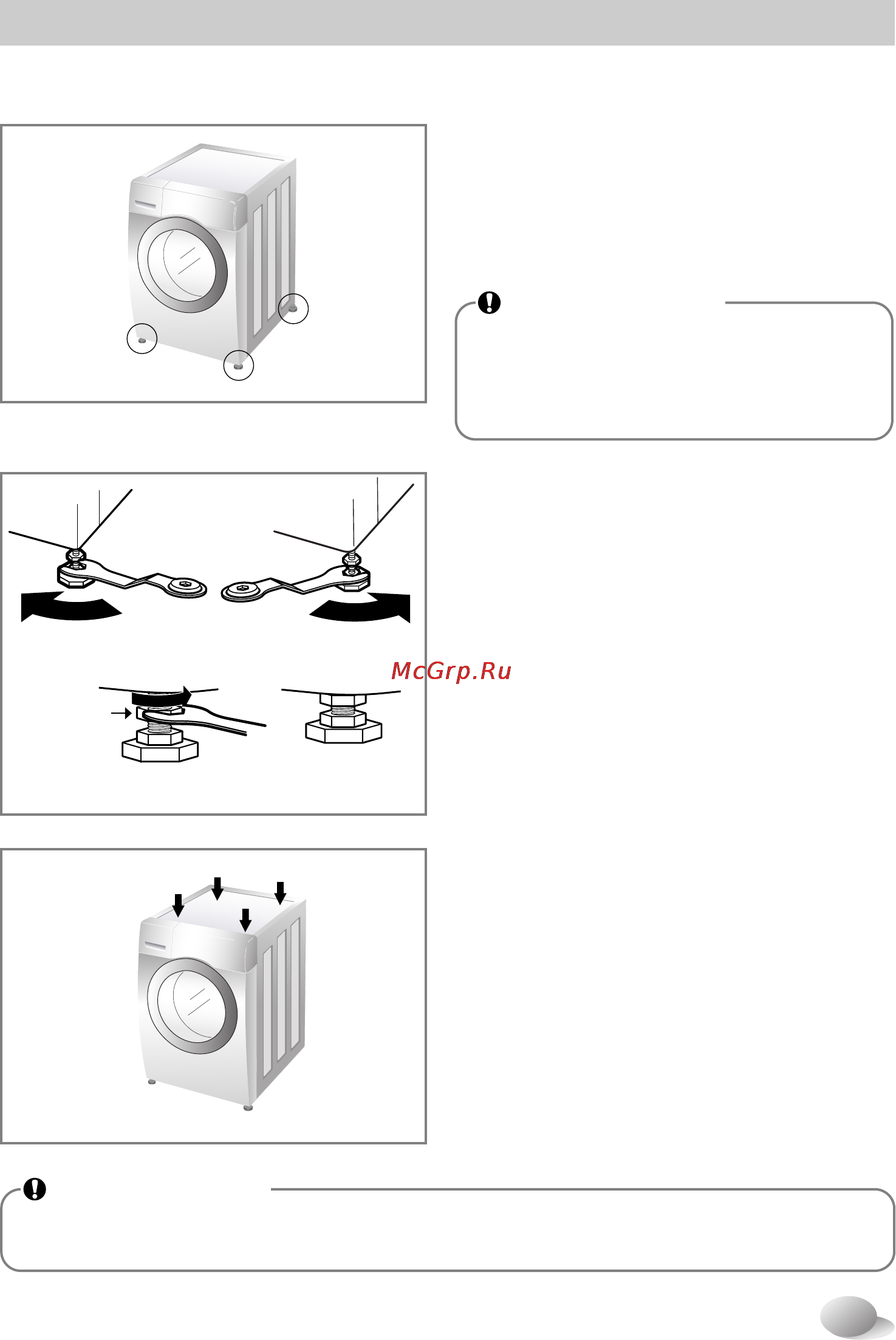 McGrp.Ru