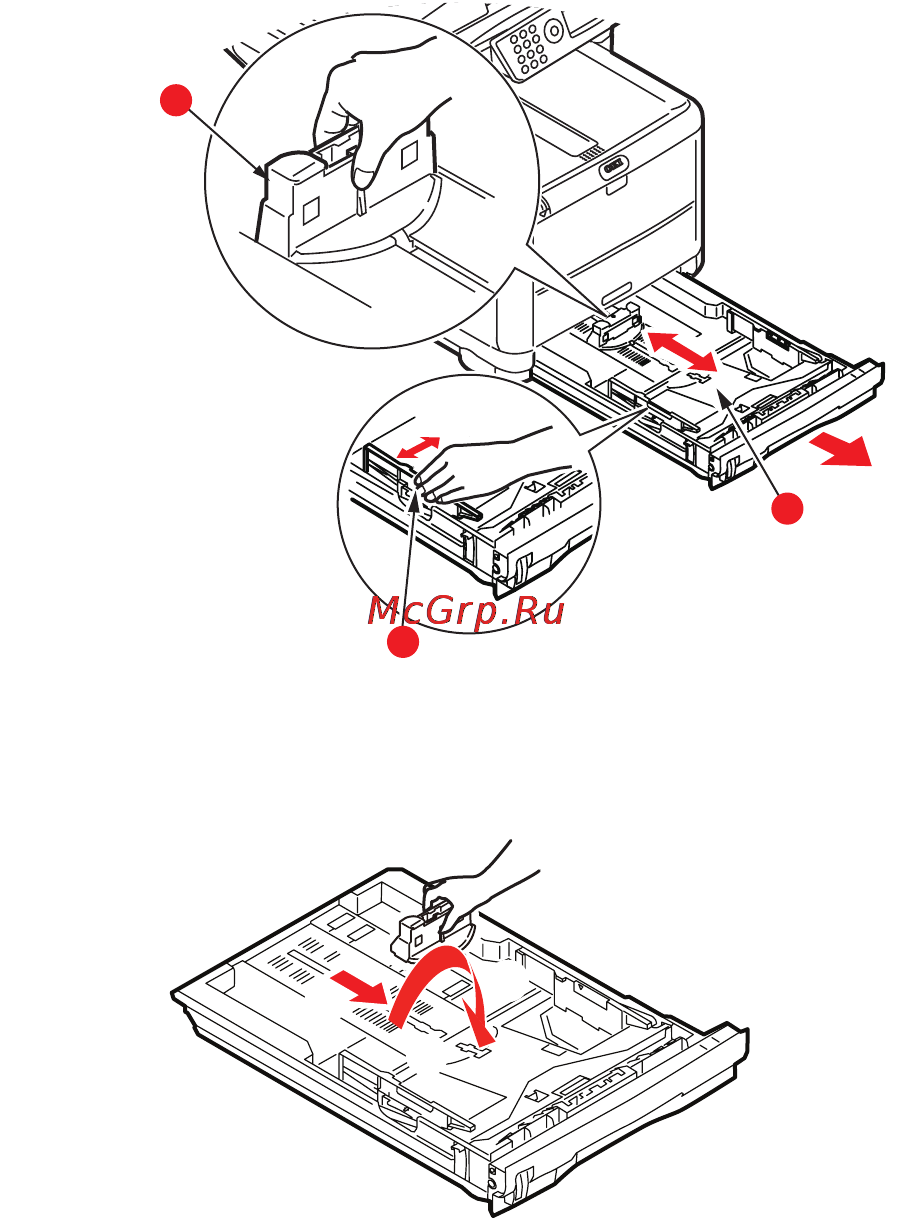 McGrp.Ru