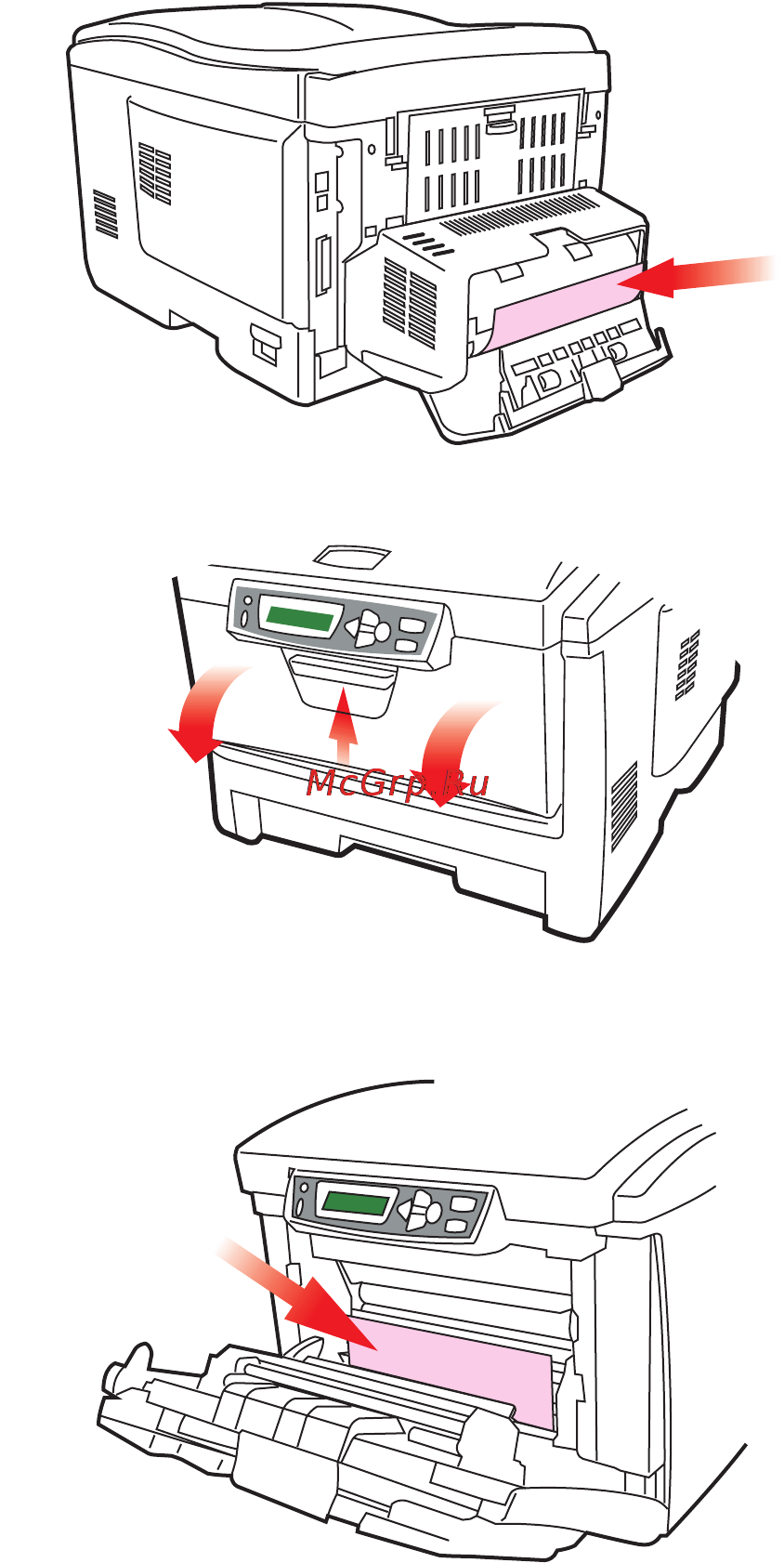 McGrp.Ru