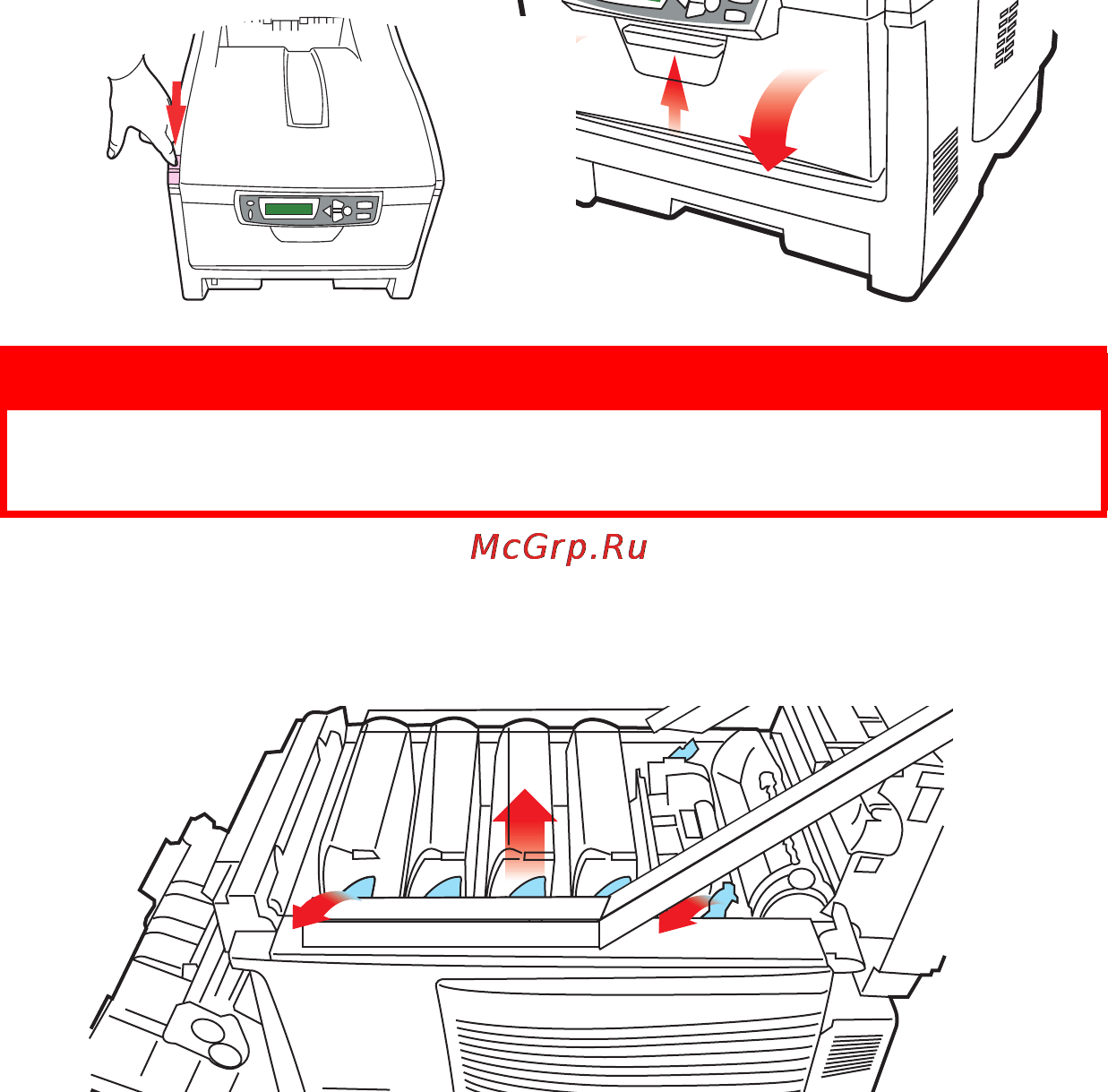 McGrp.Ru