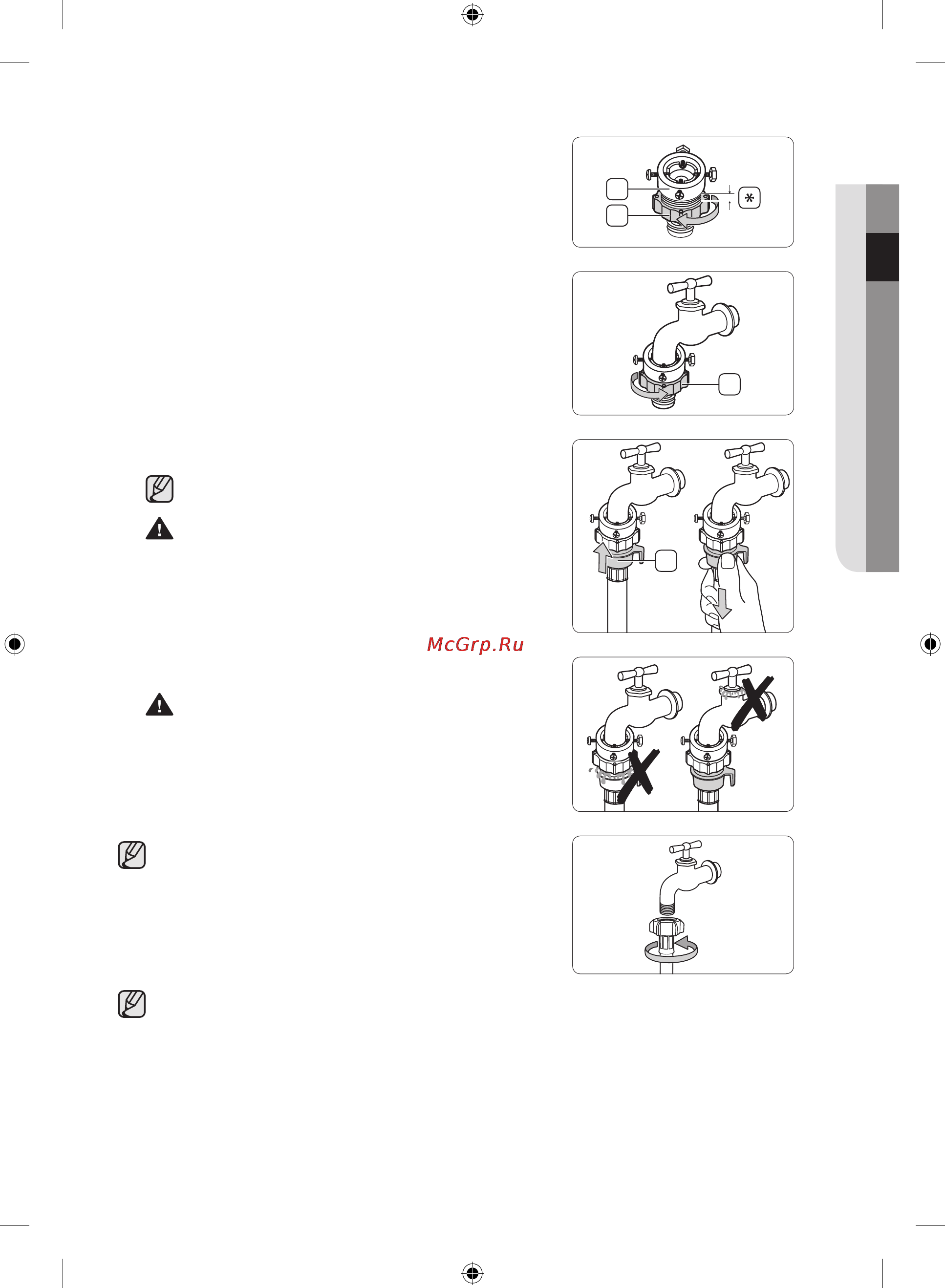 McGrp.Ru