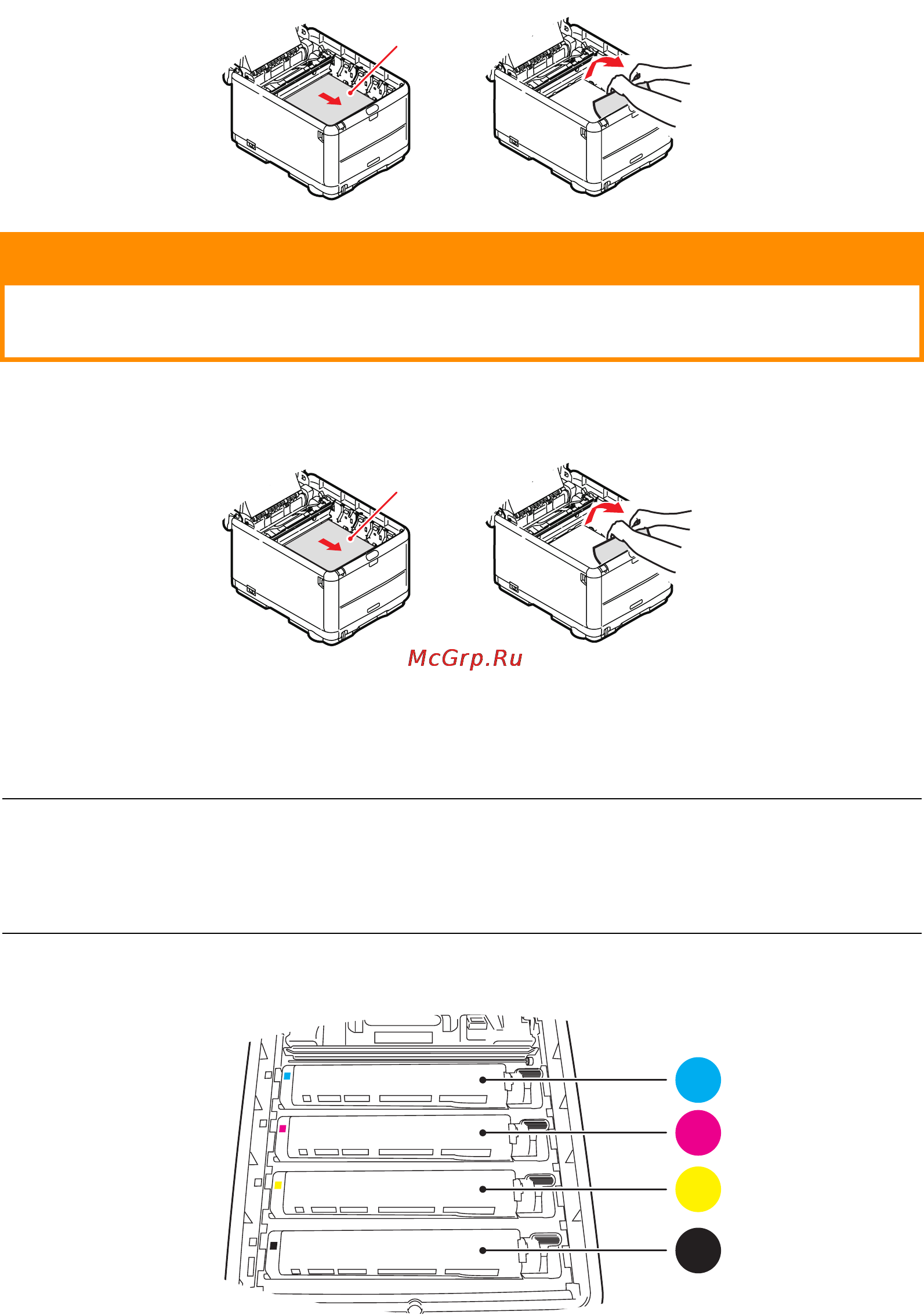 McGrp.Ru