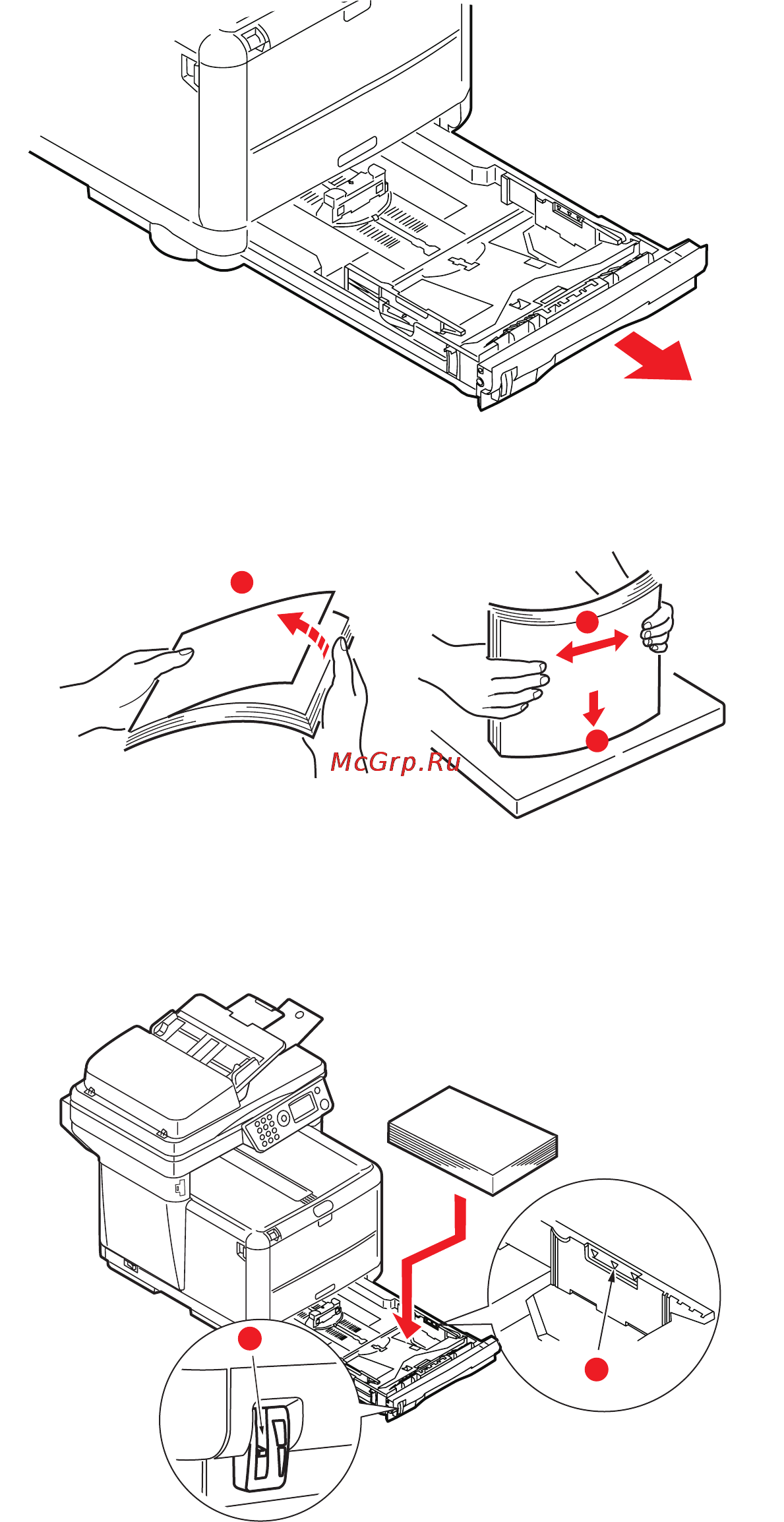 McGrp.Ru