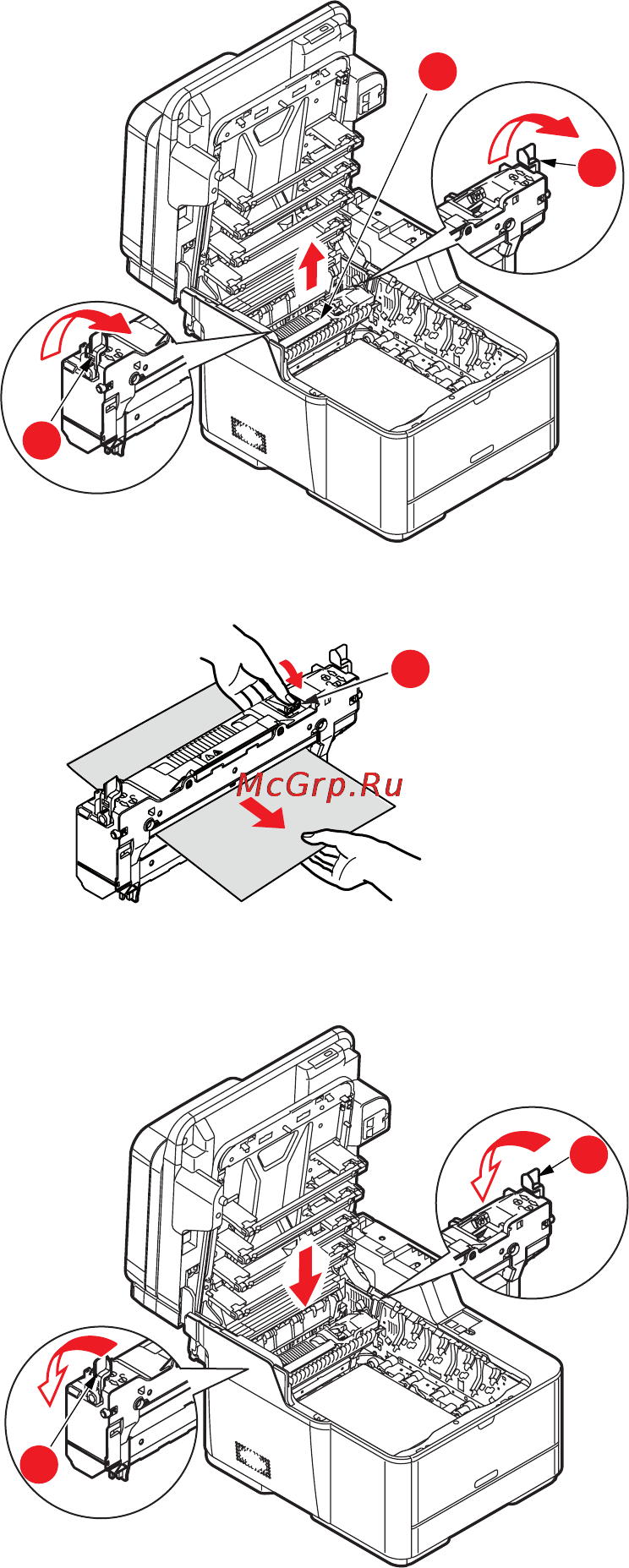 McGrp.Ru