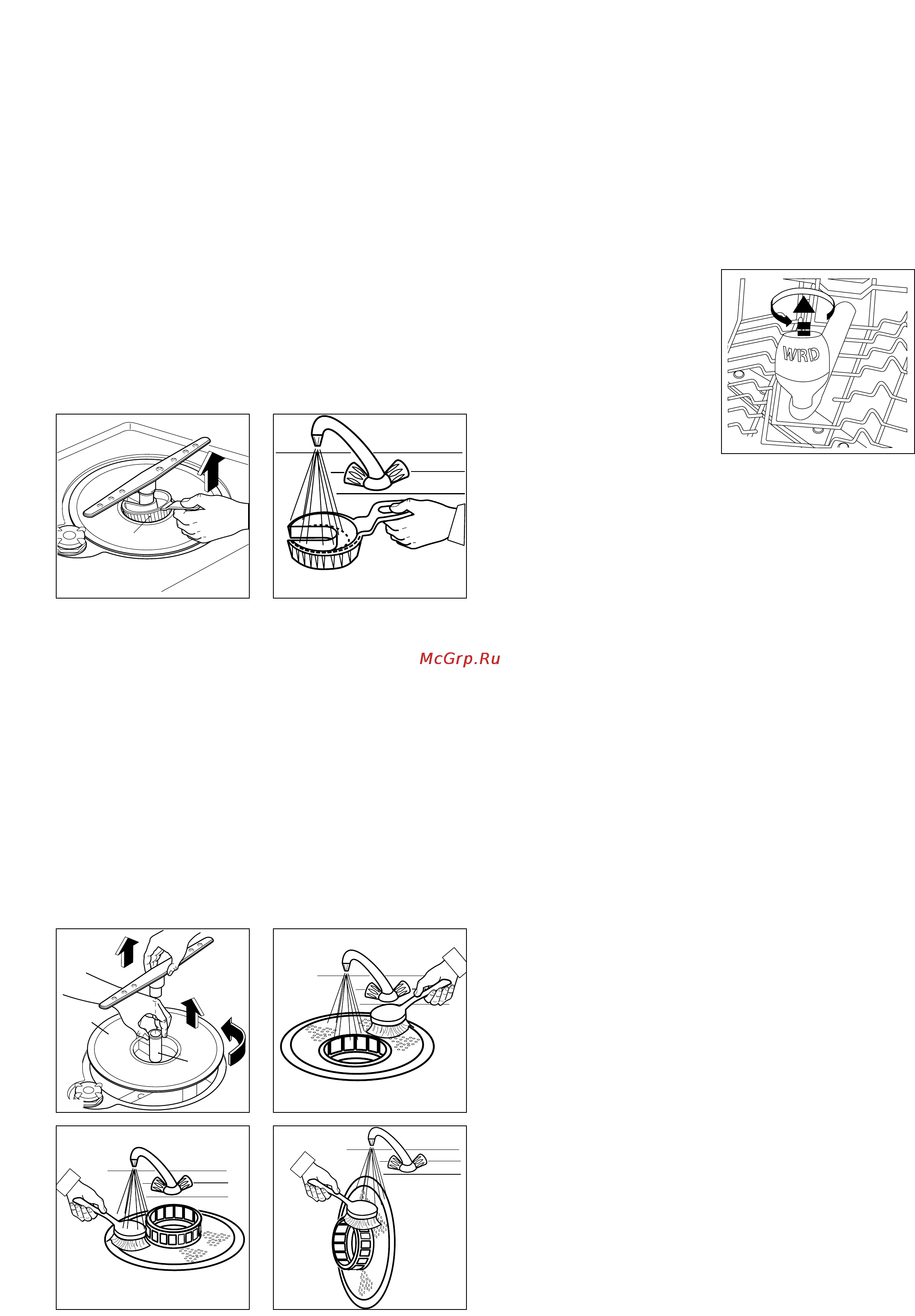 WRD

McGrp.Ru