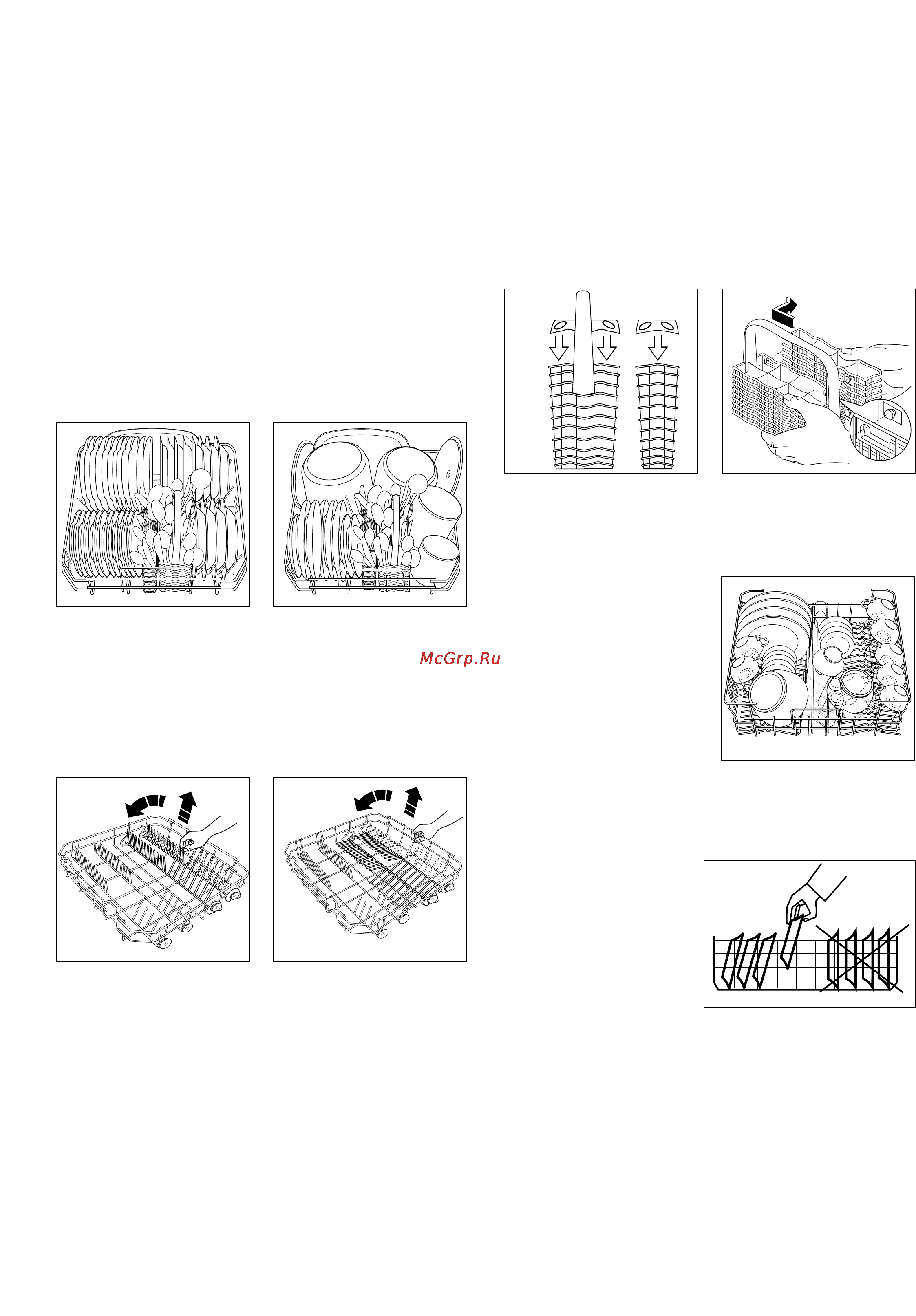 McGrp.Ru