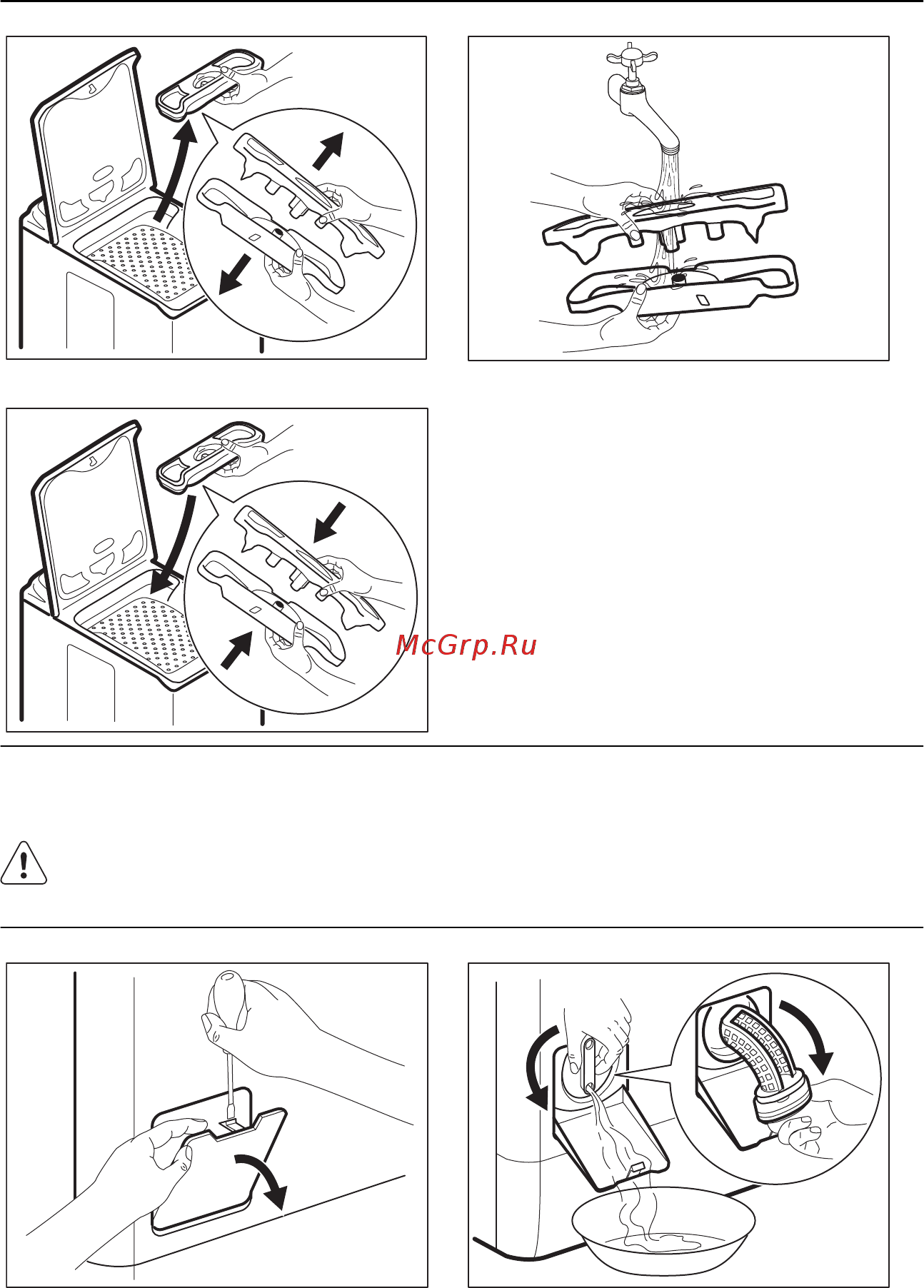 McGrp.Ru