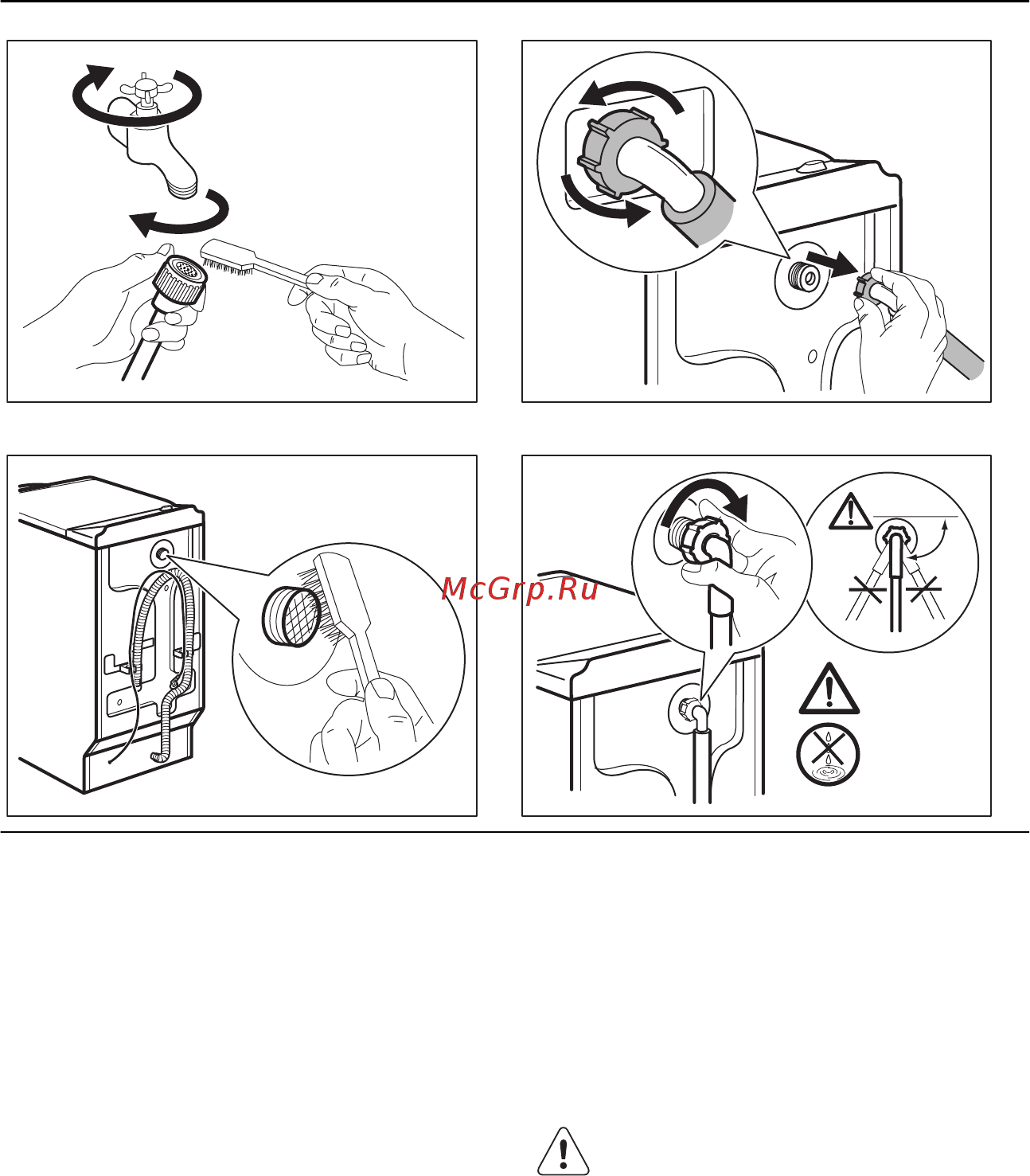 McGrp.Ru