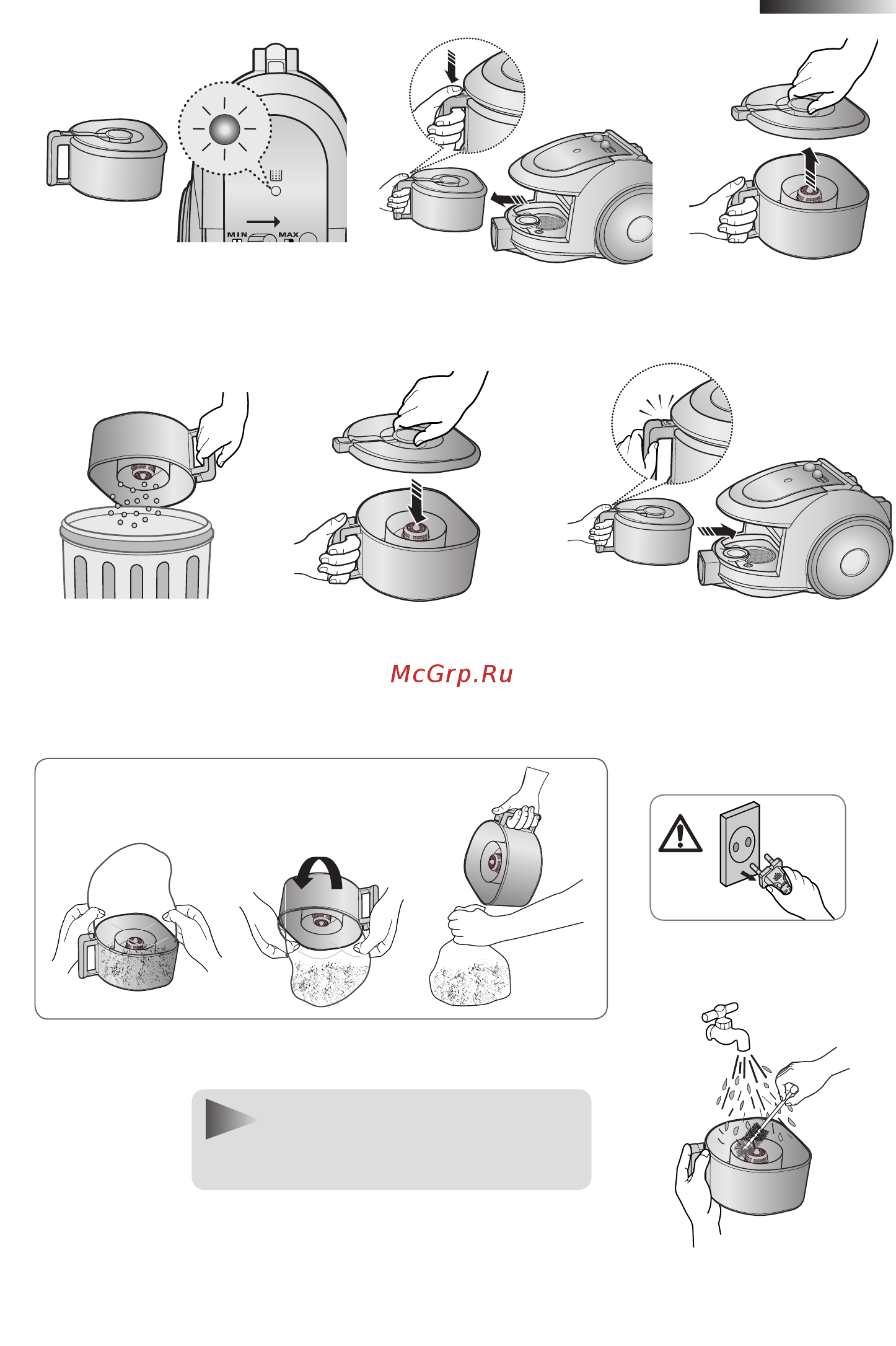 MIN
MAX

McGrp.Ru