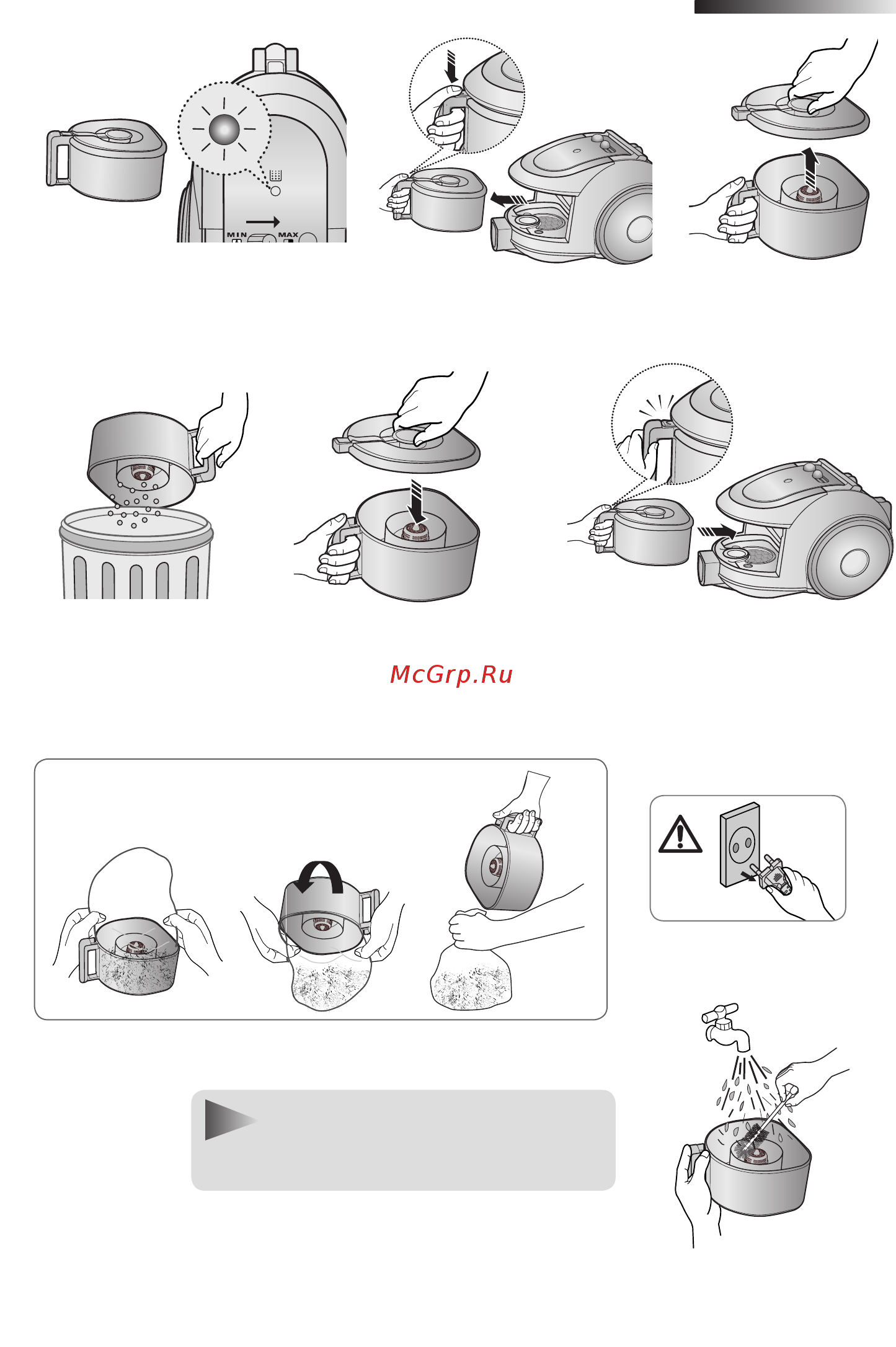 MIN MAX

McGrp.Ru