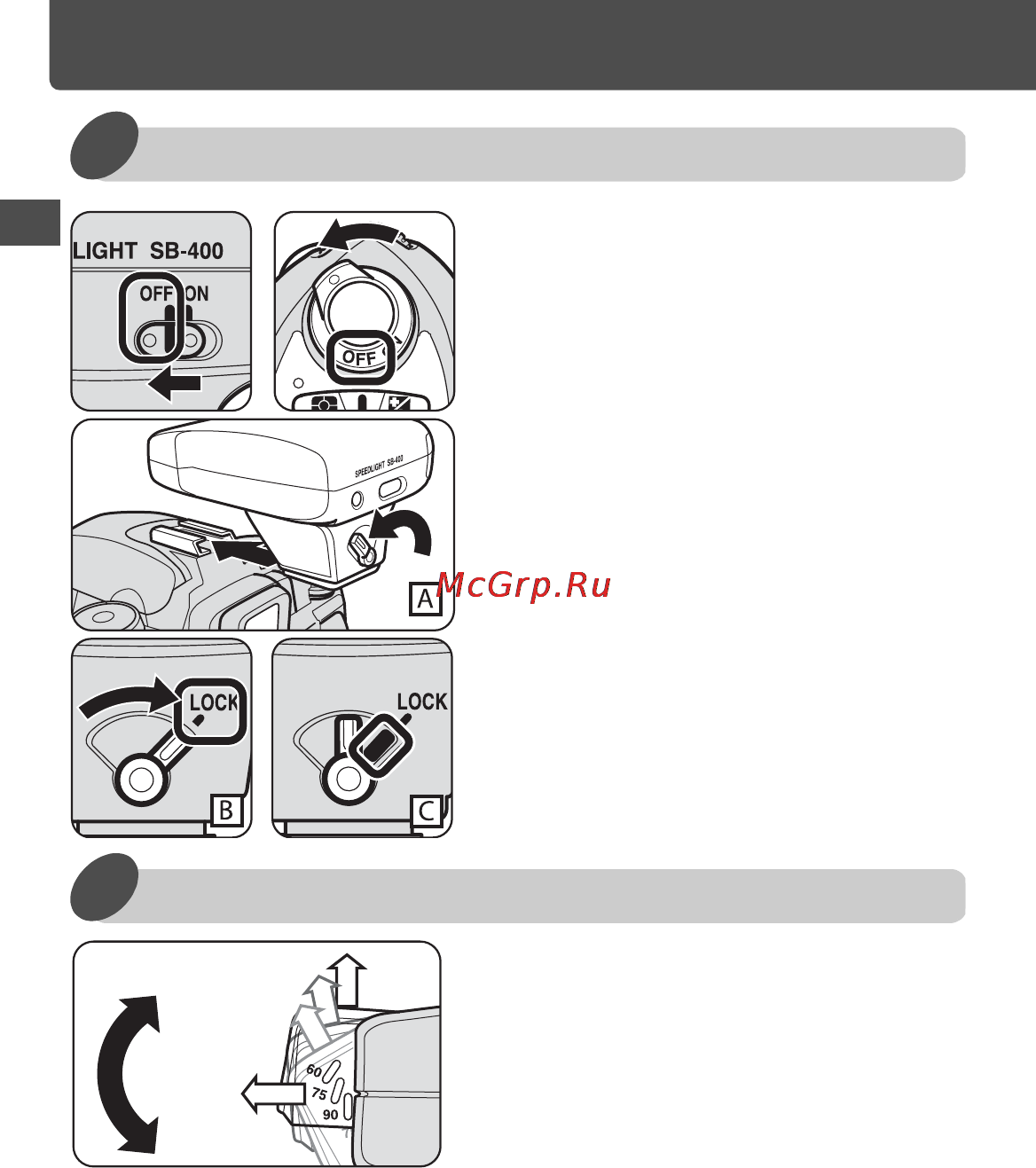 LIGHT SB-400

OFF ON

OFF

SPEEDLIGHT SB-400

A

McGrp.Ru

LOCK

B

LOCK

C

60

75

90