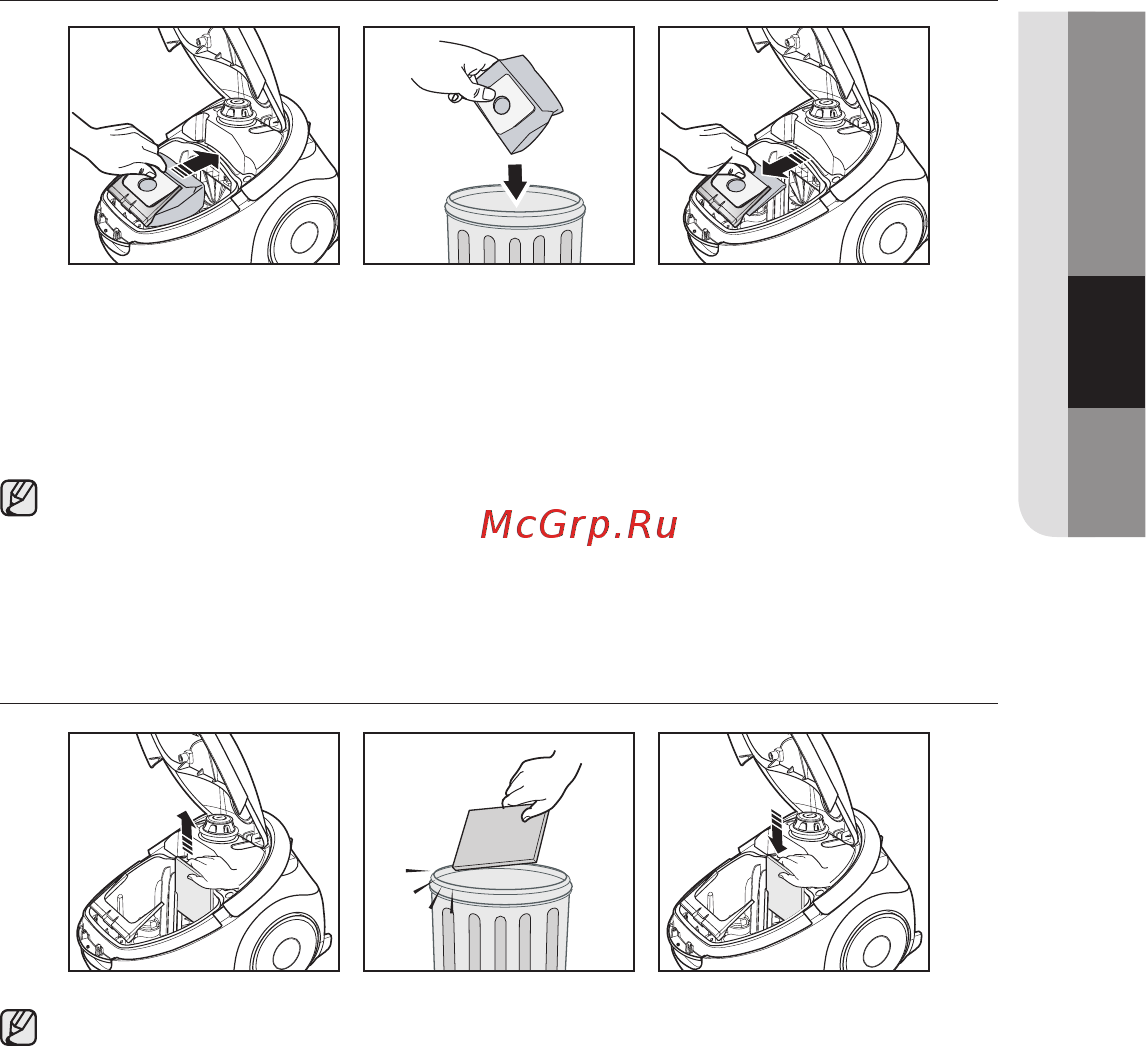 McGrp.Ru