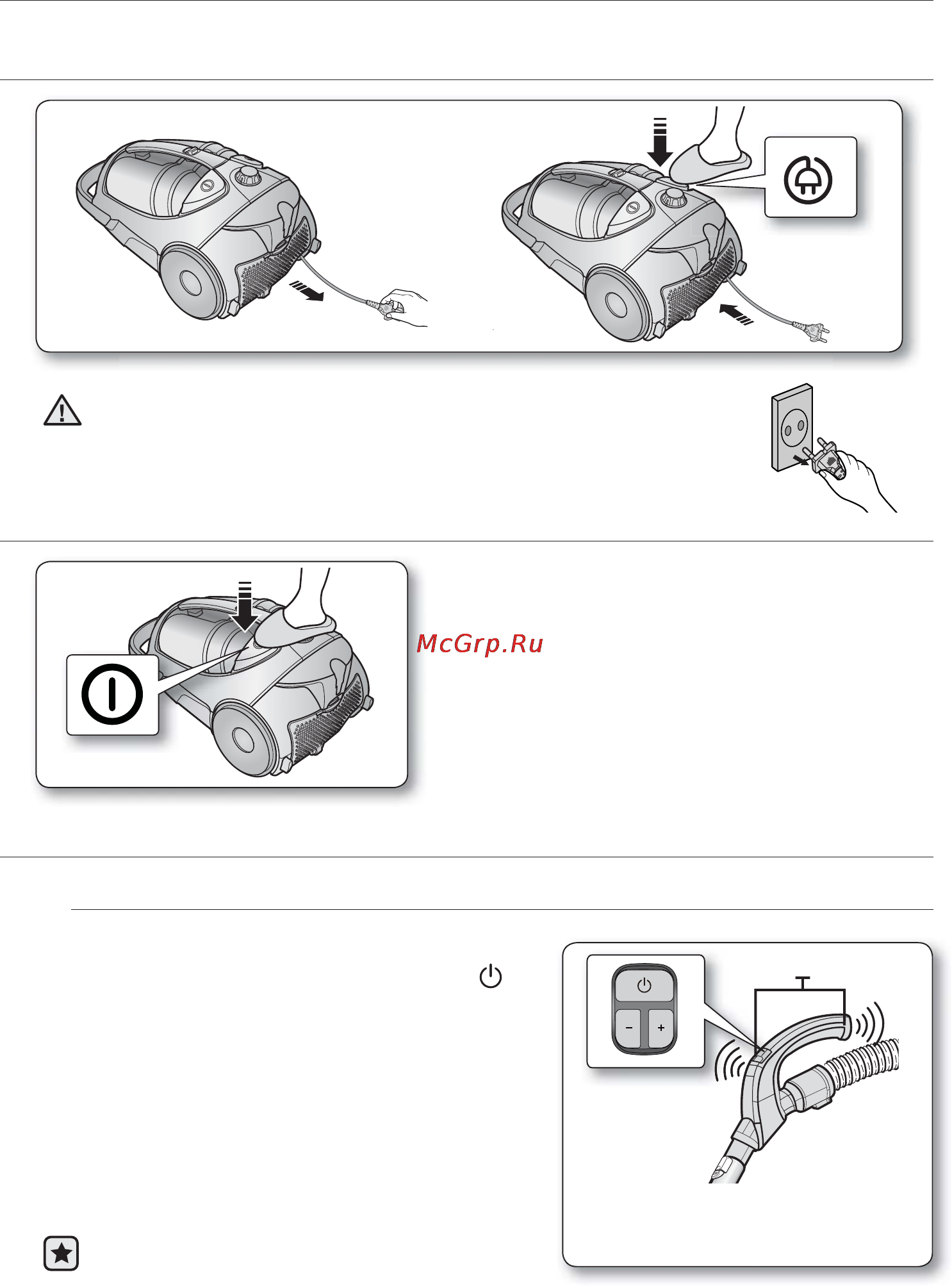 McGrp.Ru

−

+