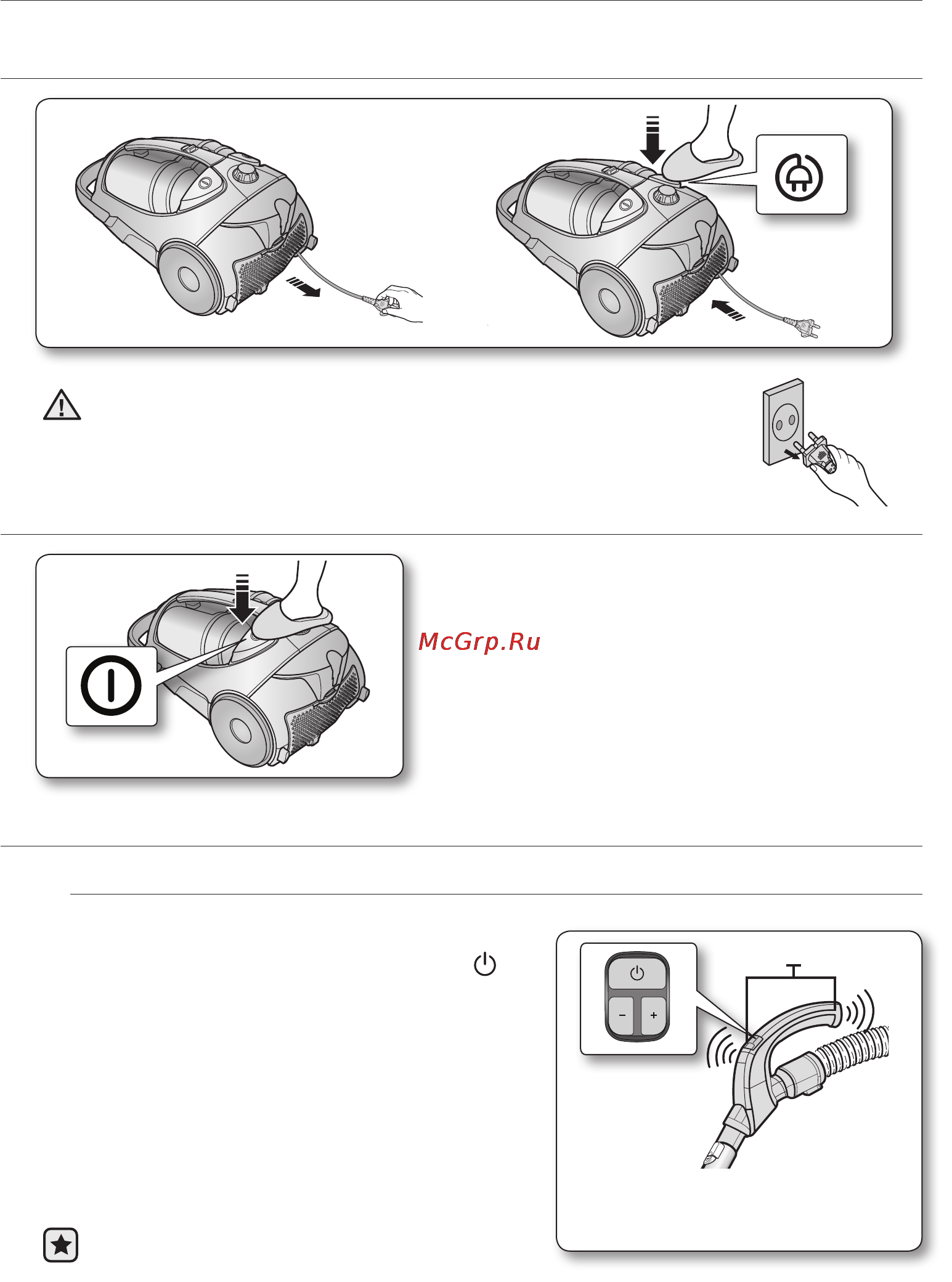 McGrp.Ru

−

+