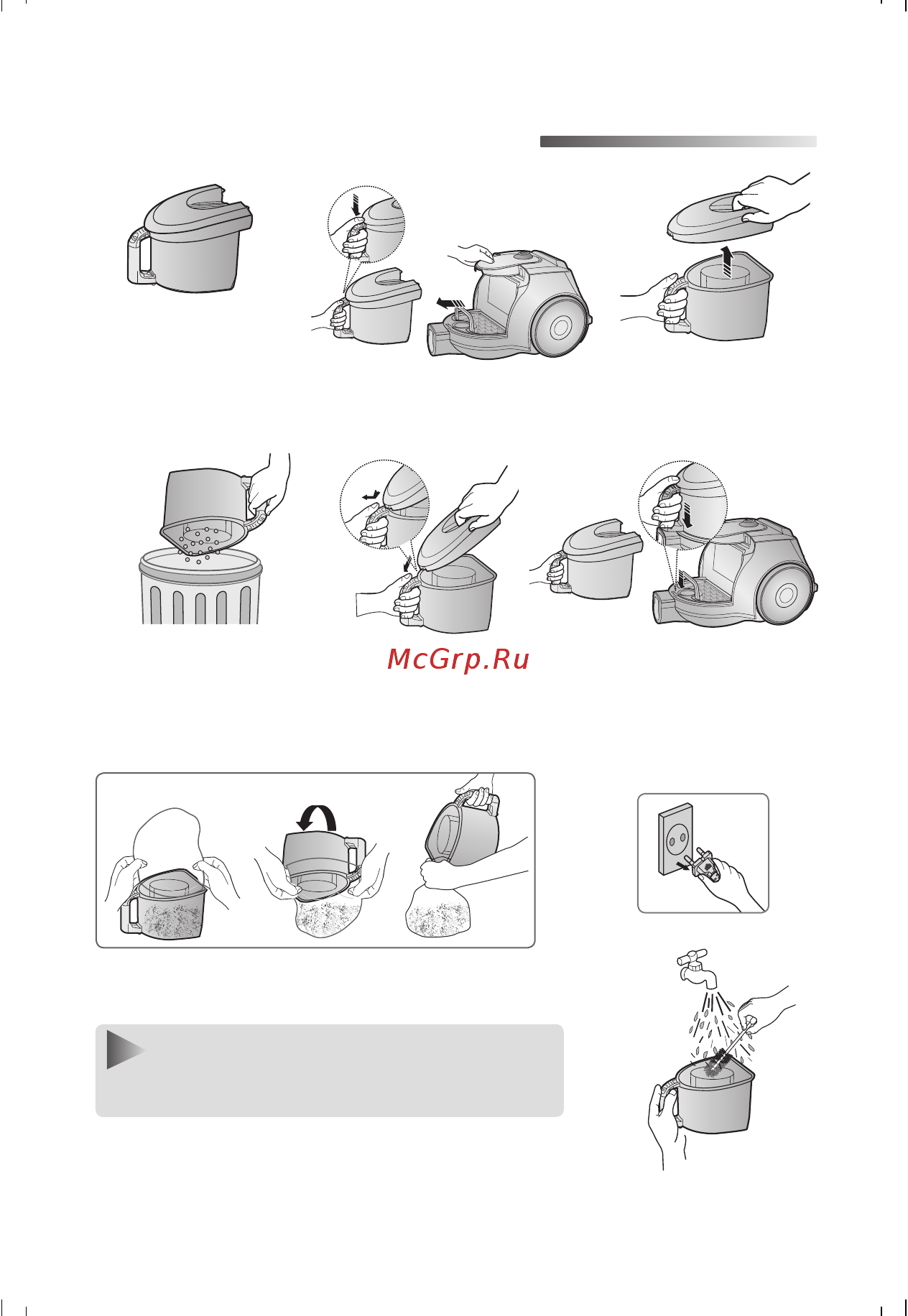 McGrp.Ru