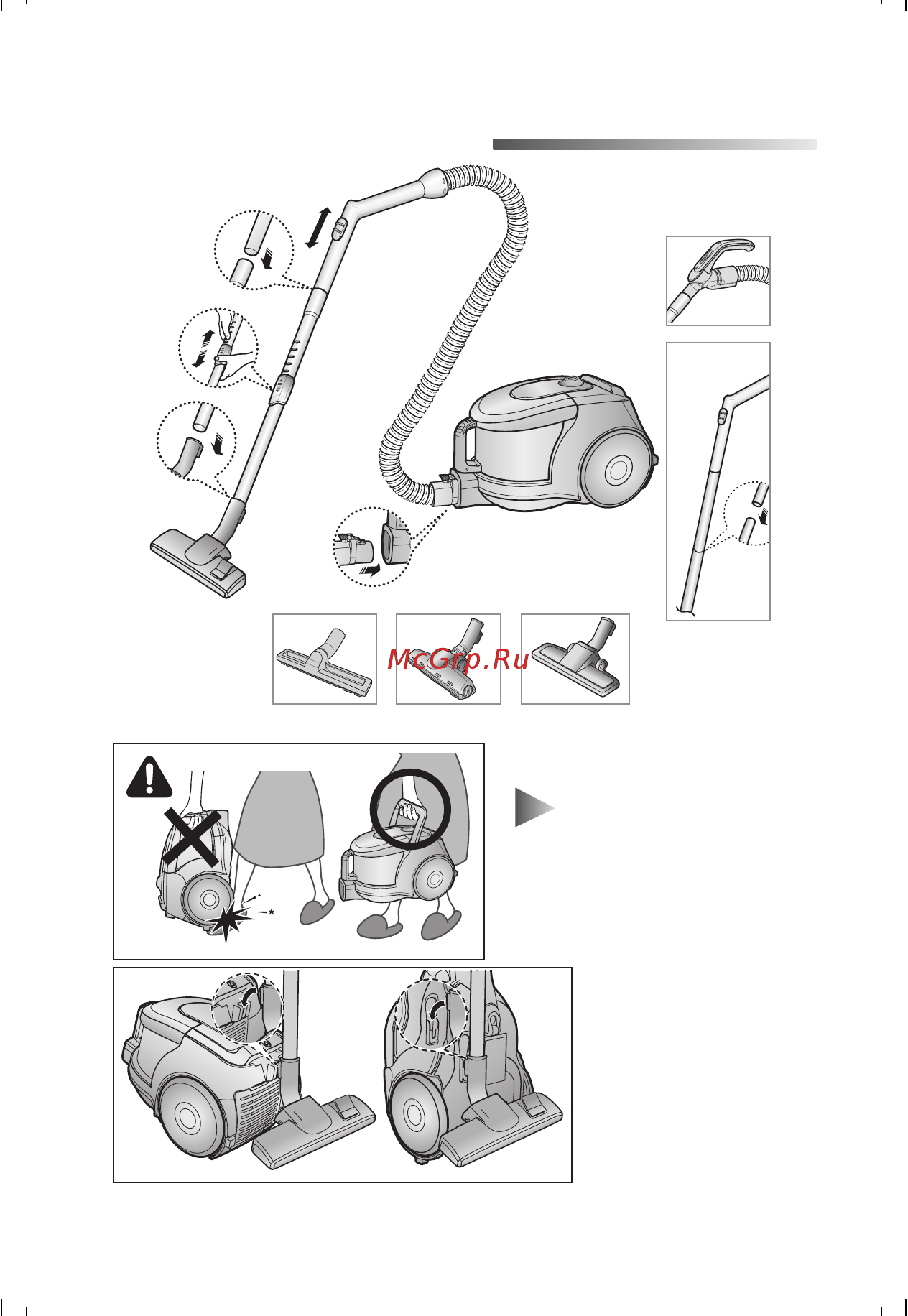 McGrp.Ru