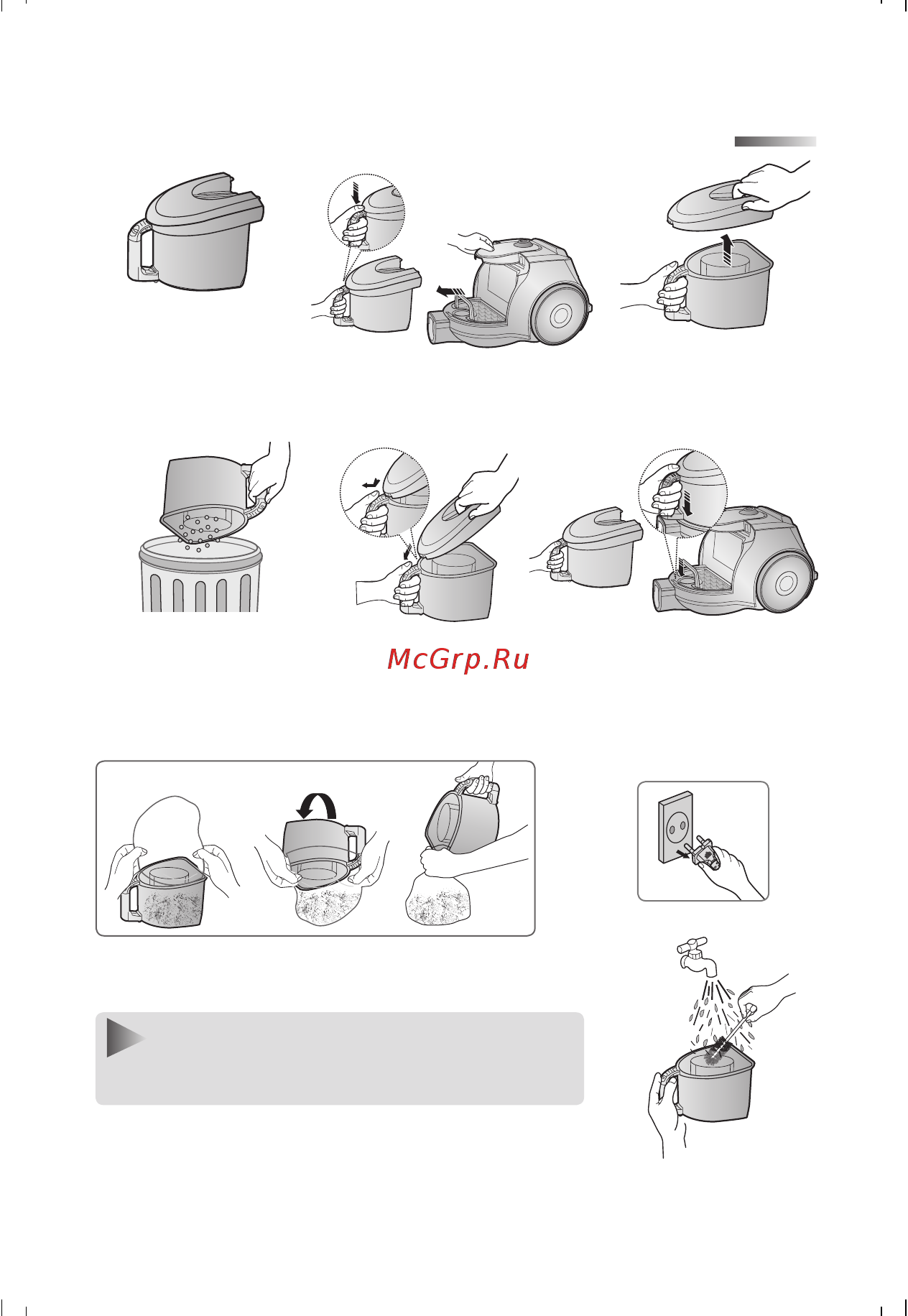 McGrp.Ru