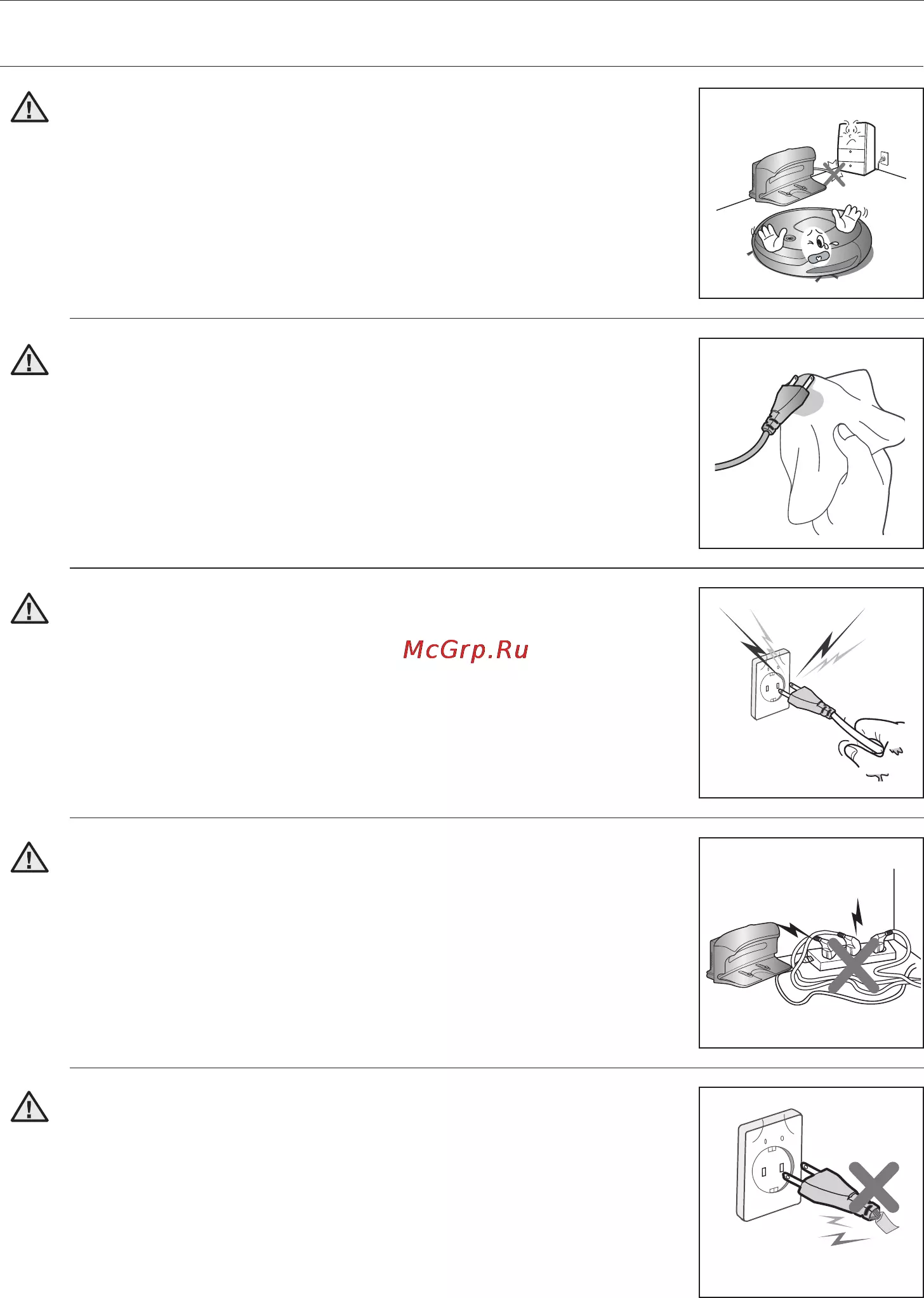 McGrp.Ru