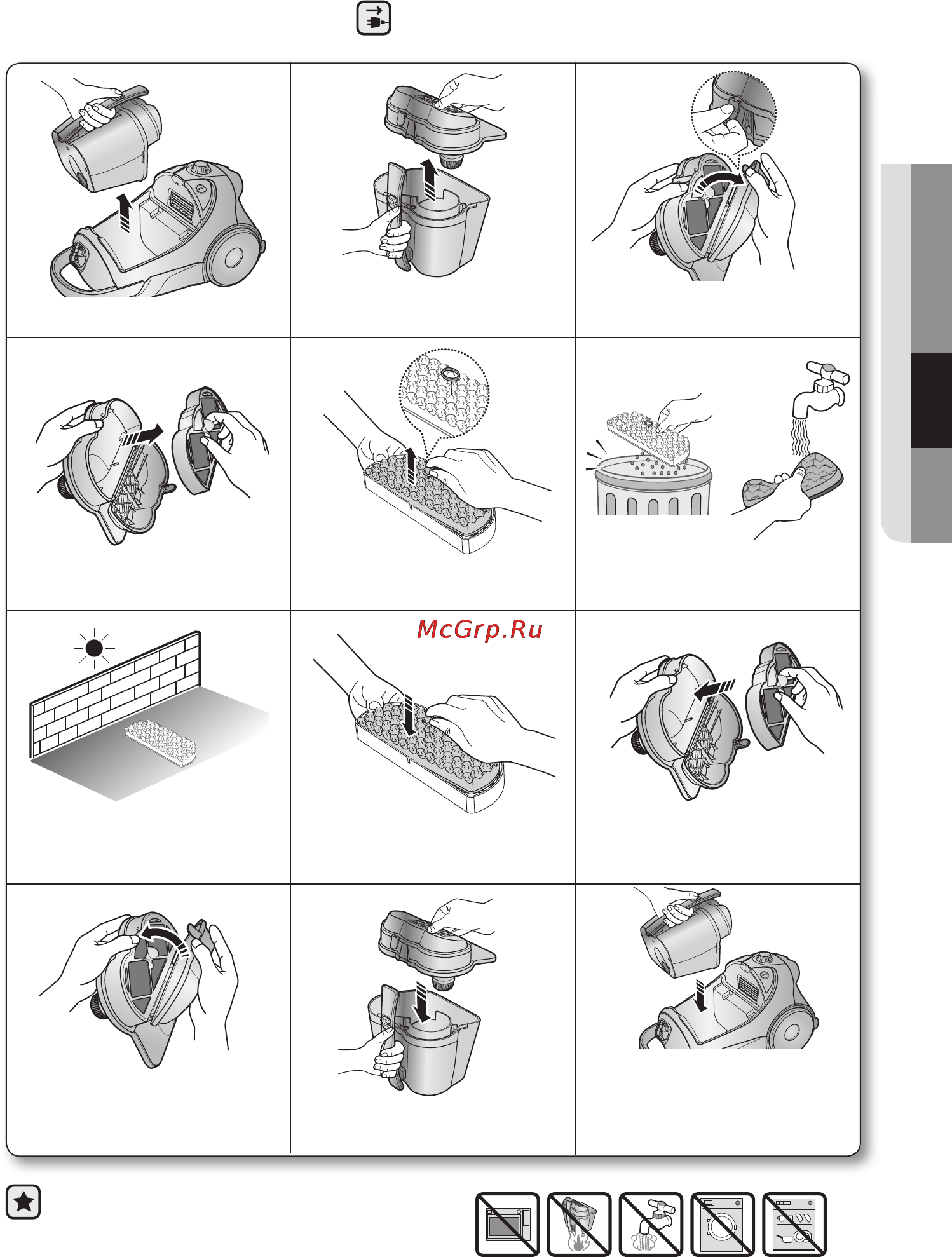 McGrp.Ru