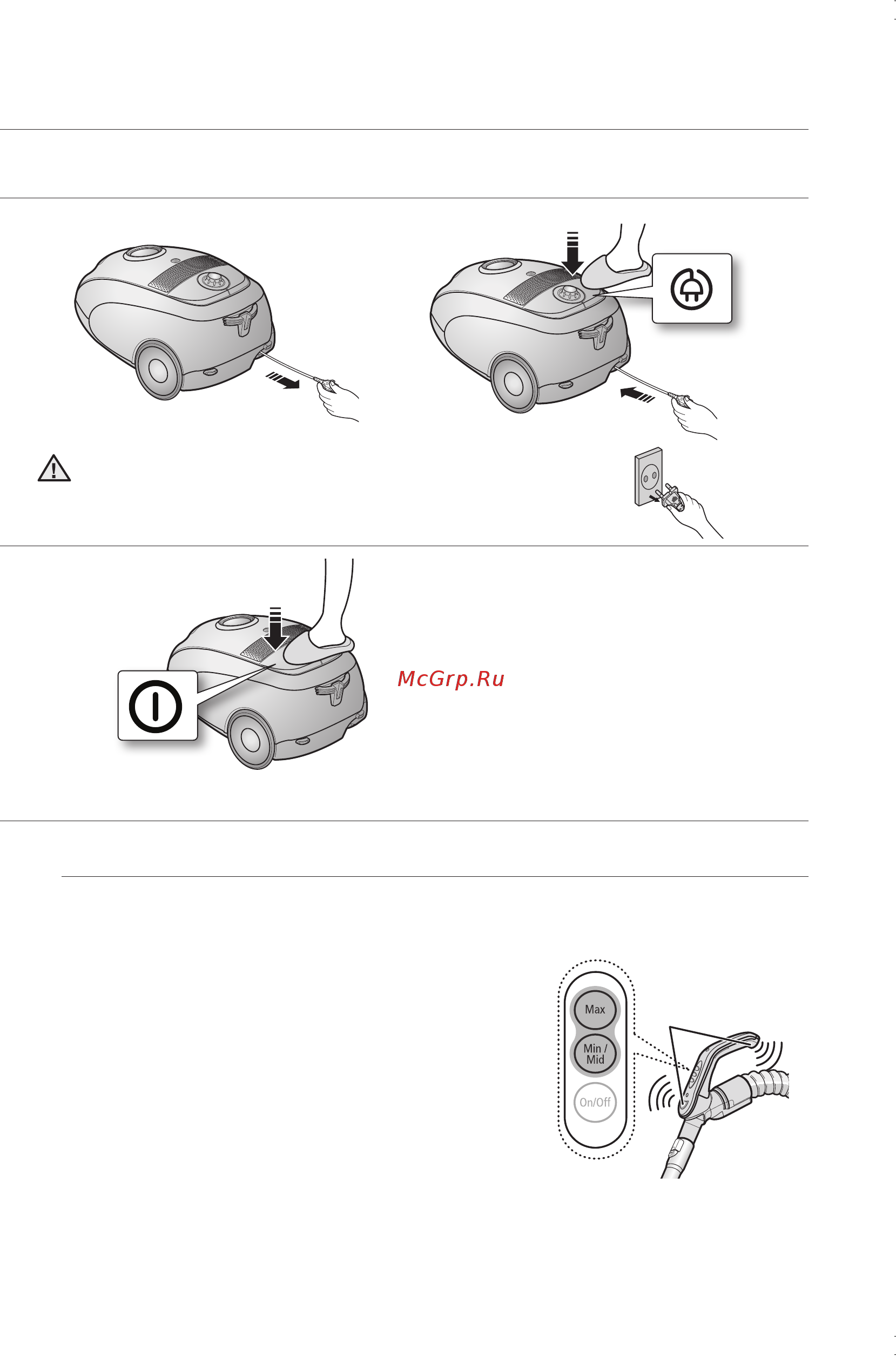 McGrp.Ru

Max

Min / Mid

On/Off