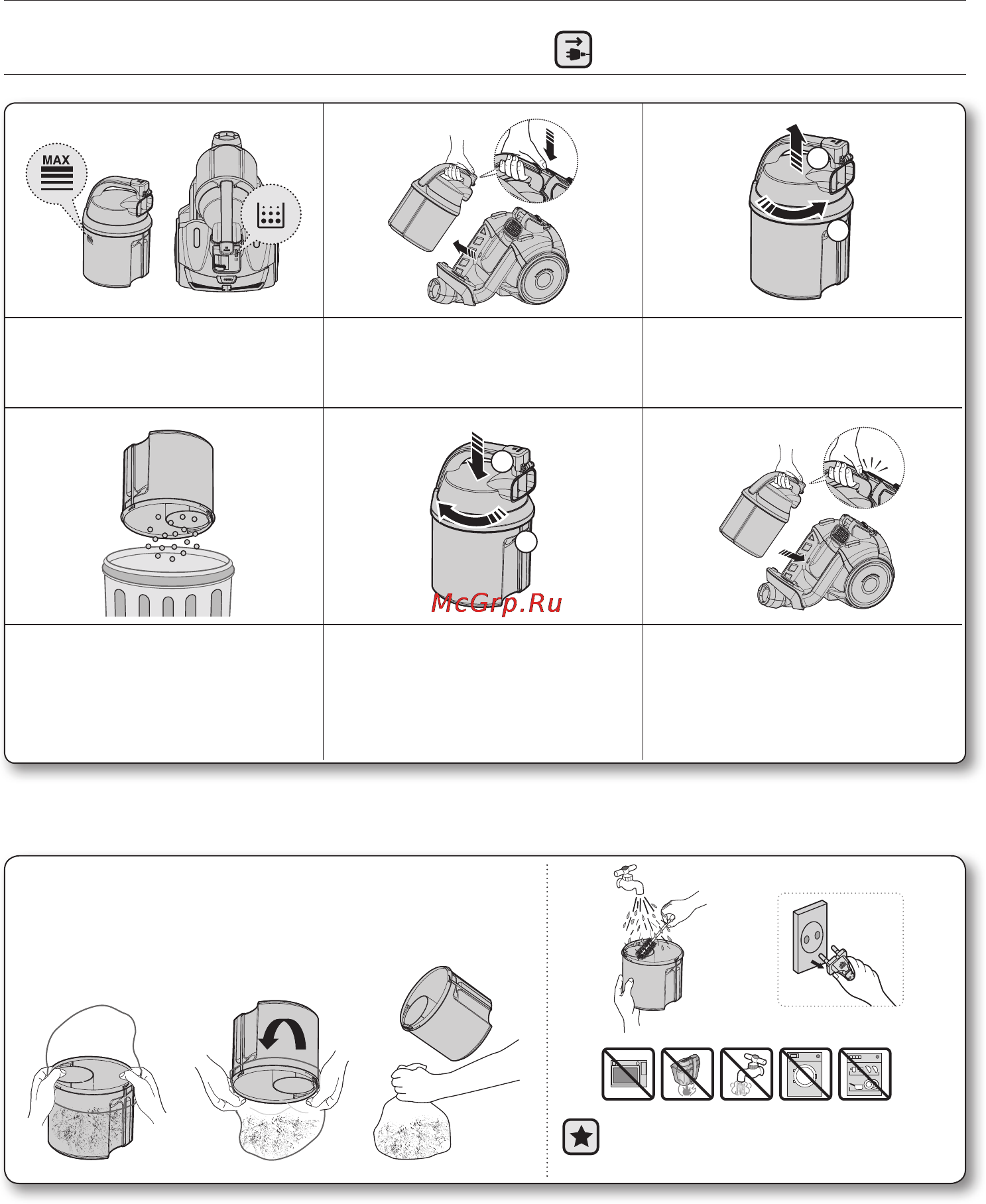 MAX

McGrp.Ru