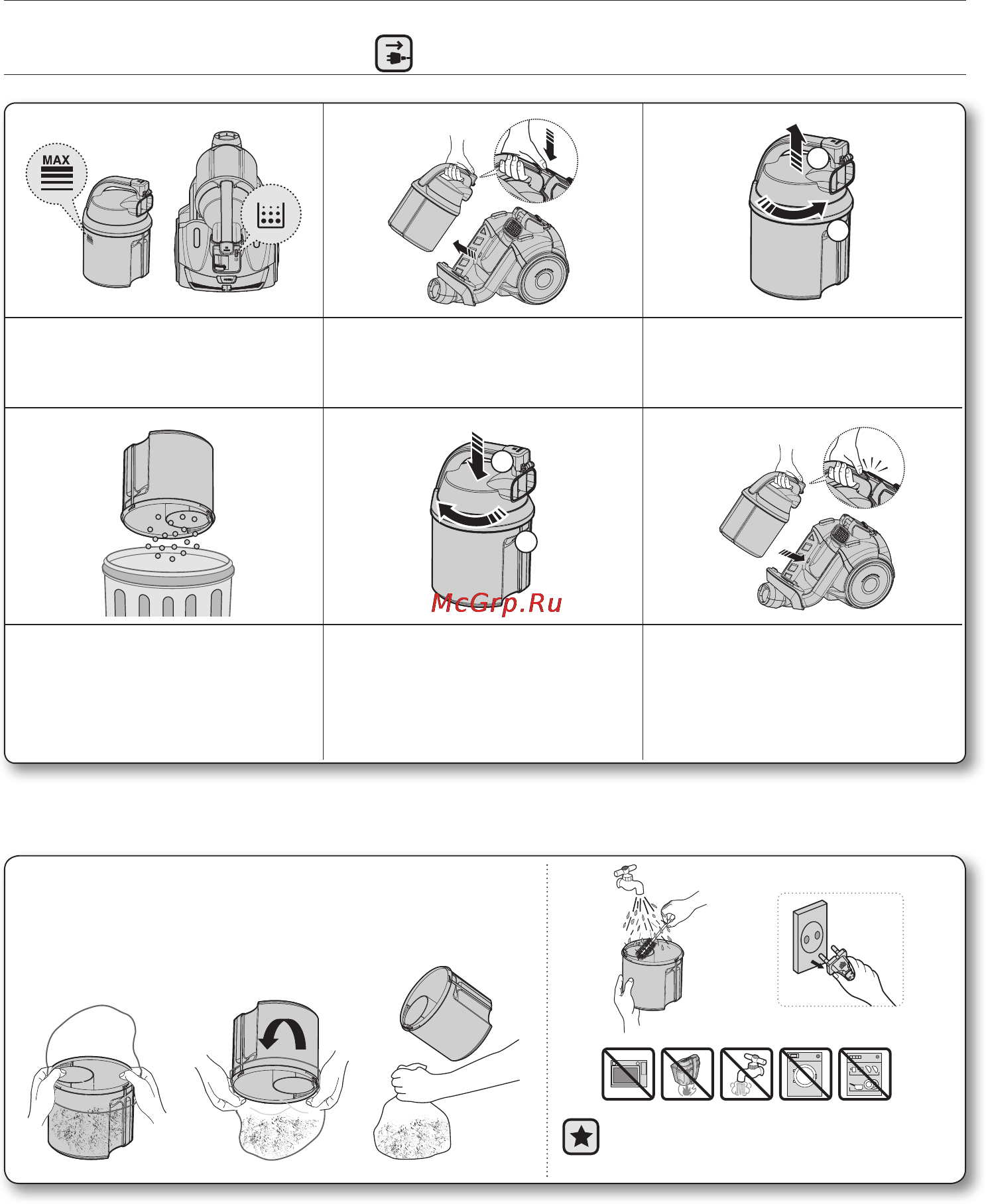 MAX

McGrp.Ru