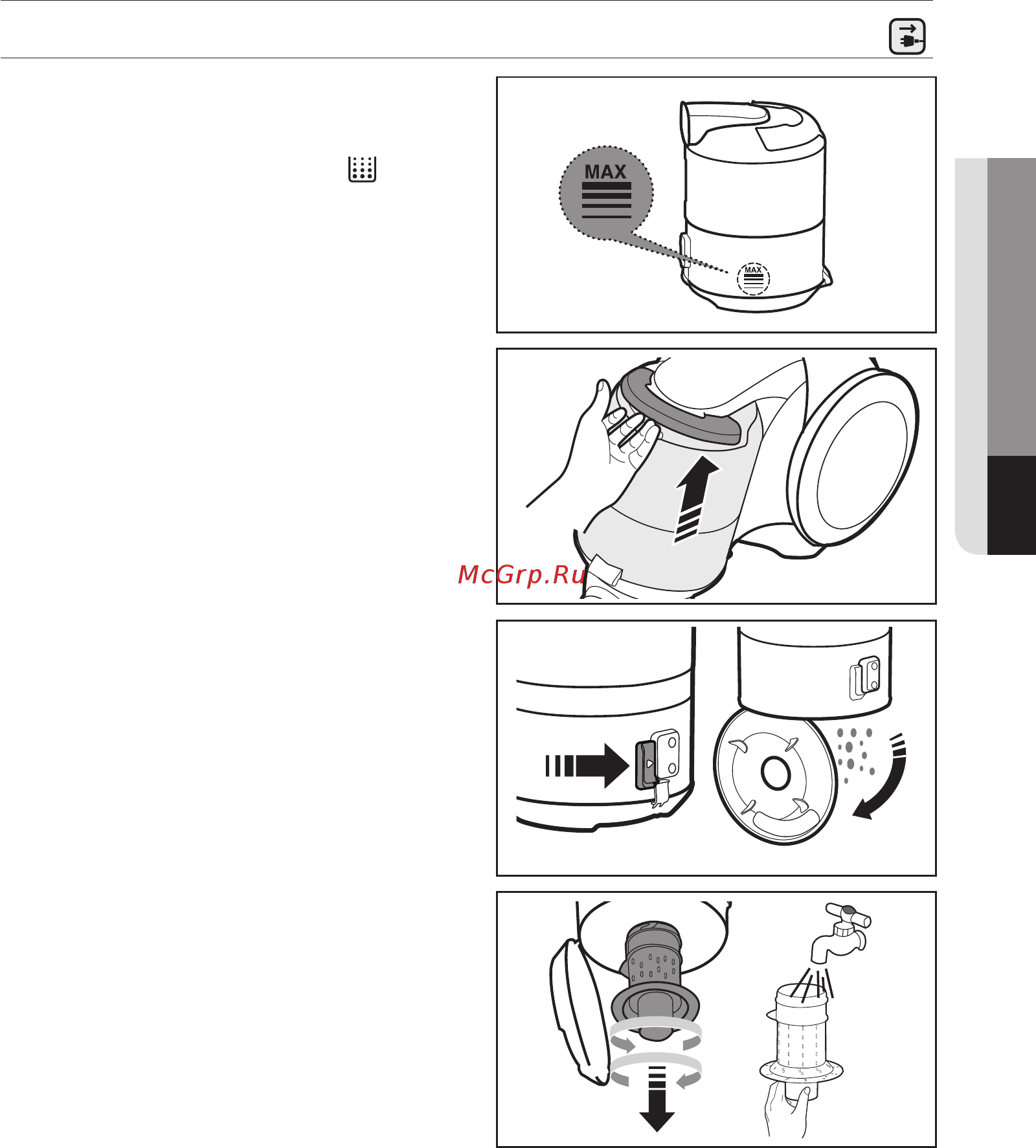 MAX

MAX

McGrp.Ru