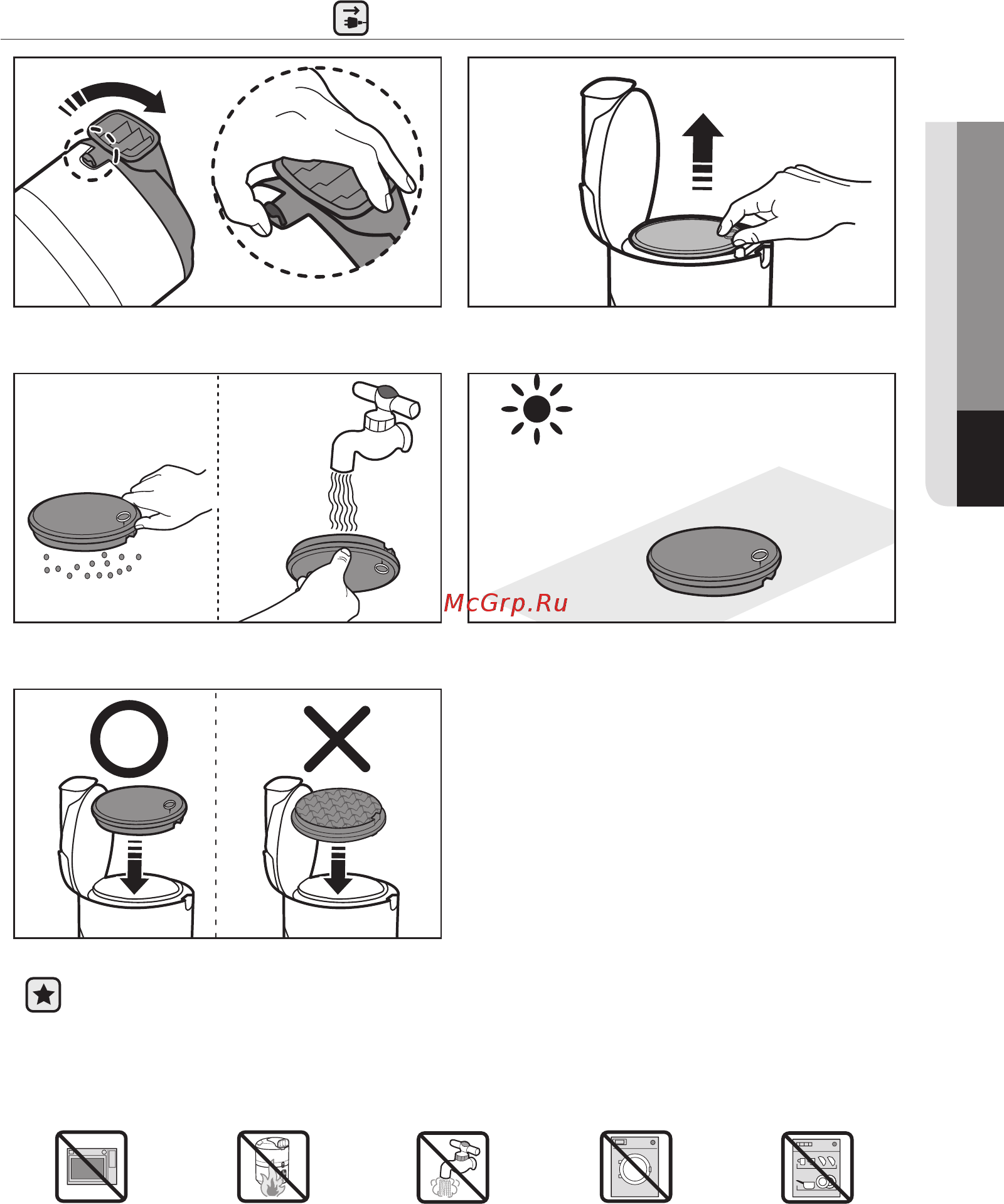 McGrp.Ru